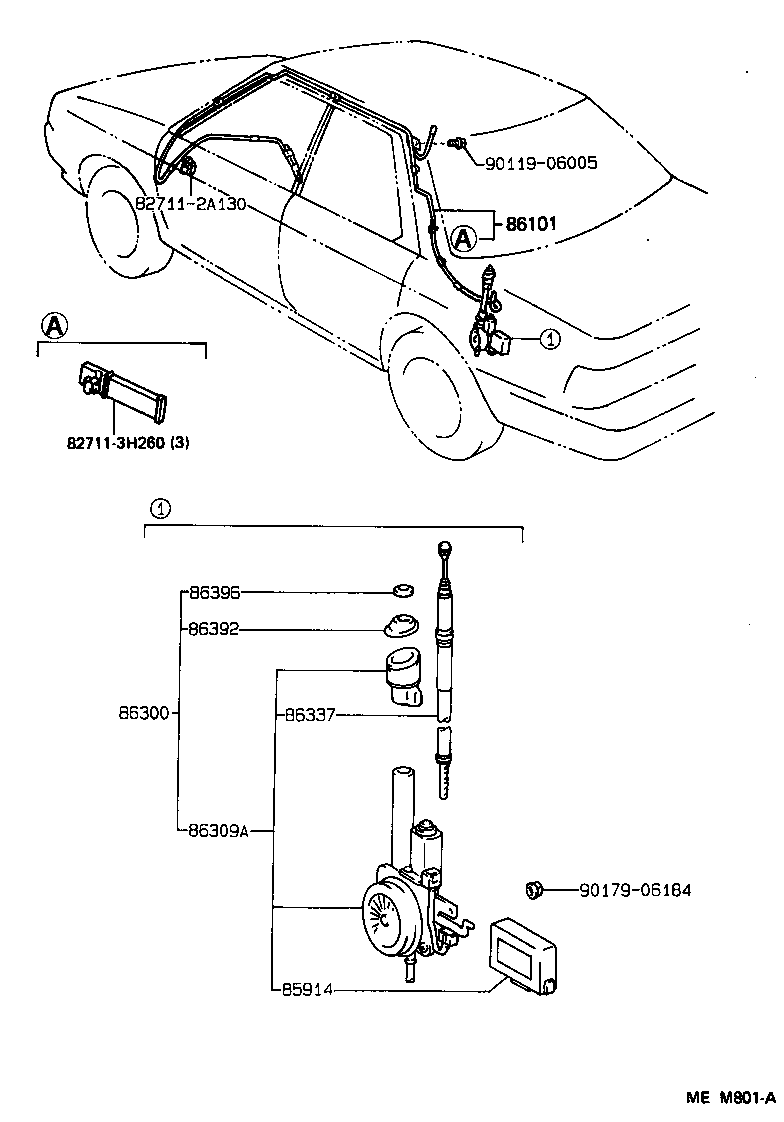 90119-06005
82711-2A130
A
86101
1
A
82711-3H260 (3)
1
86396
86392
86300
86337
86309A
90179-06184
85914
ME M801-A