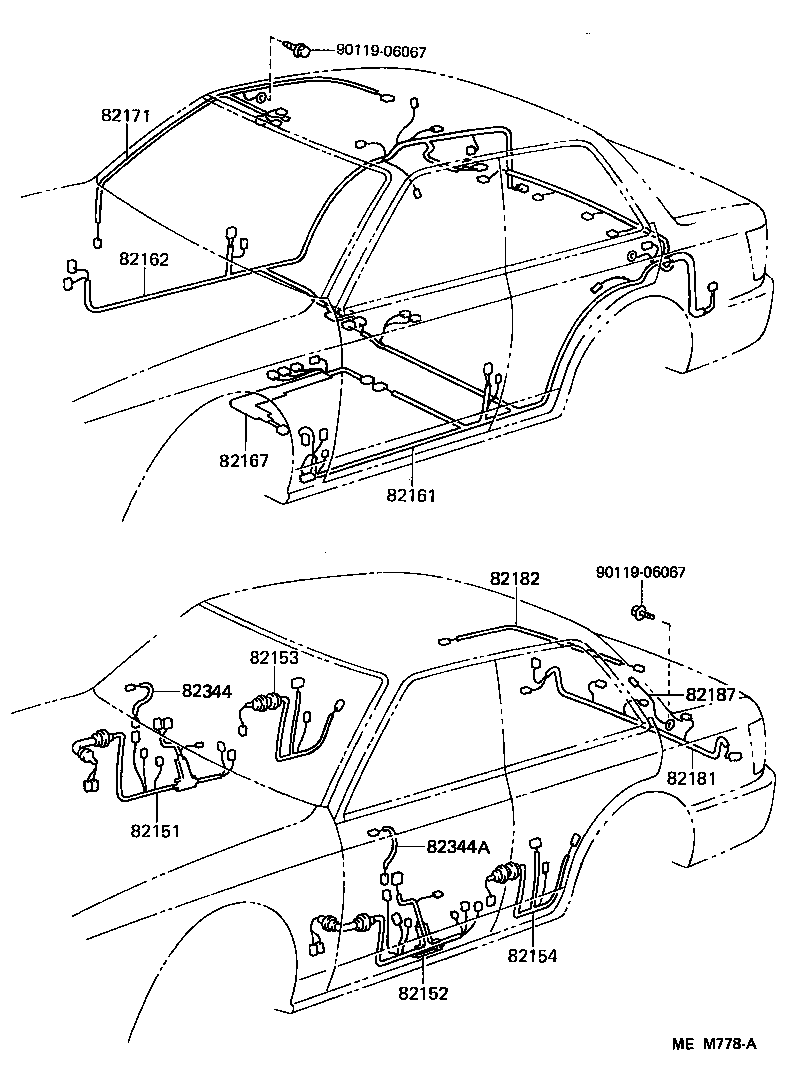 90119-06067
82171
82162
82167
82161

82182
90119-06067
82153
82344
82187
82181
82151
82344A
82154
82152
ME M778-A