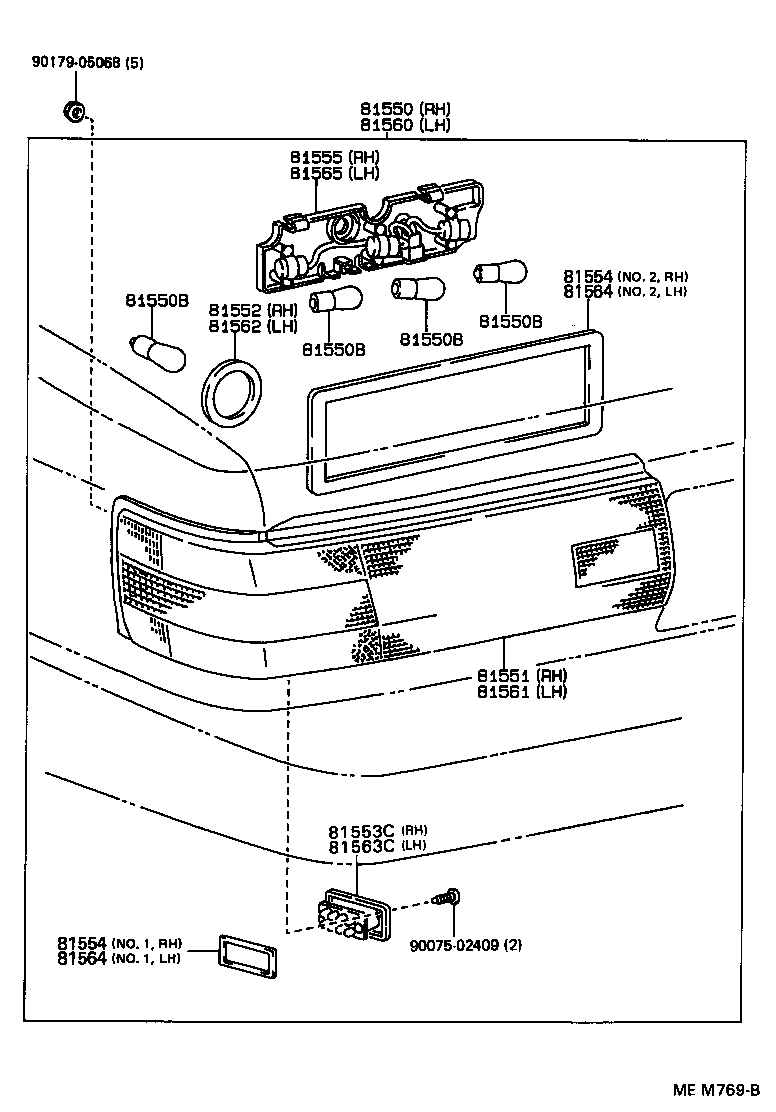 90179-05068 (5)

81550 (RH)
81560 (LH)

81555 (RH)
81565 (LH)

81550B

81552 (RH)
81562 (LH)

81550B

81550B

81550B

81554 (NO. 2, RH)
81564 (NO. 2, LH)

81551 (RH)
81561 (LH)

81553C (RH)
81563C (LH)

90075-02409 (2)

81554 (NO. 1, RH)
81564 (NO. 1, LH)

ME M769-B