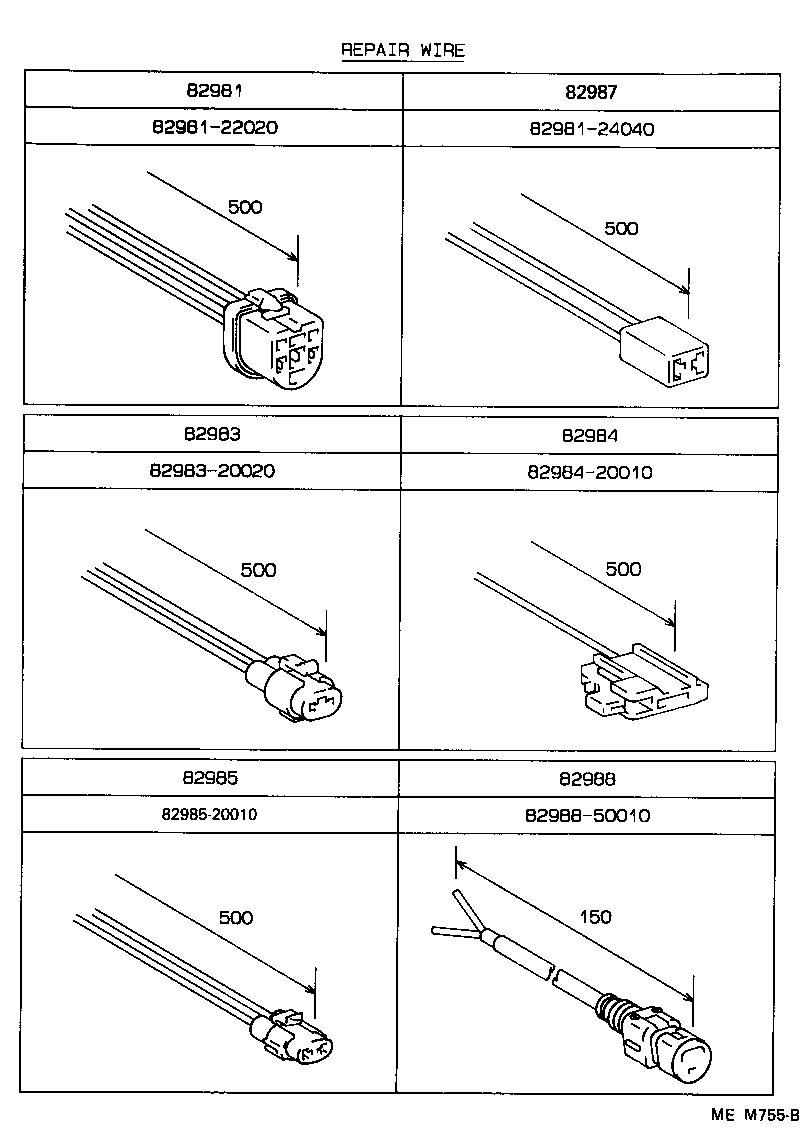 REPAIR WIRE

| 82981 | 82987 |
|---|---|
| 82981-22020 | 82981-24040 |
| 500 | 500 |

| 82983 | 82984 |
|---|---|
| 82983-20020 | 82984-20010 |
| 500 | 500 |

| 82985 | 82988 |
|---|---|
| 82985-20010 | 82988-50010 |
| 500 | 150 |

ME M755-B