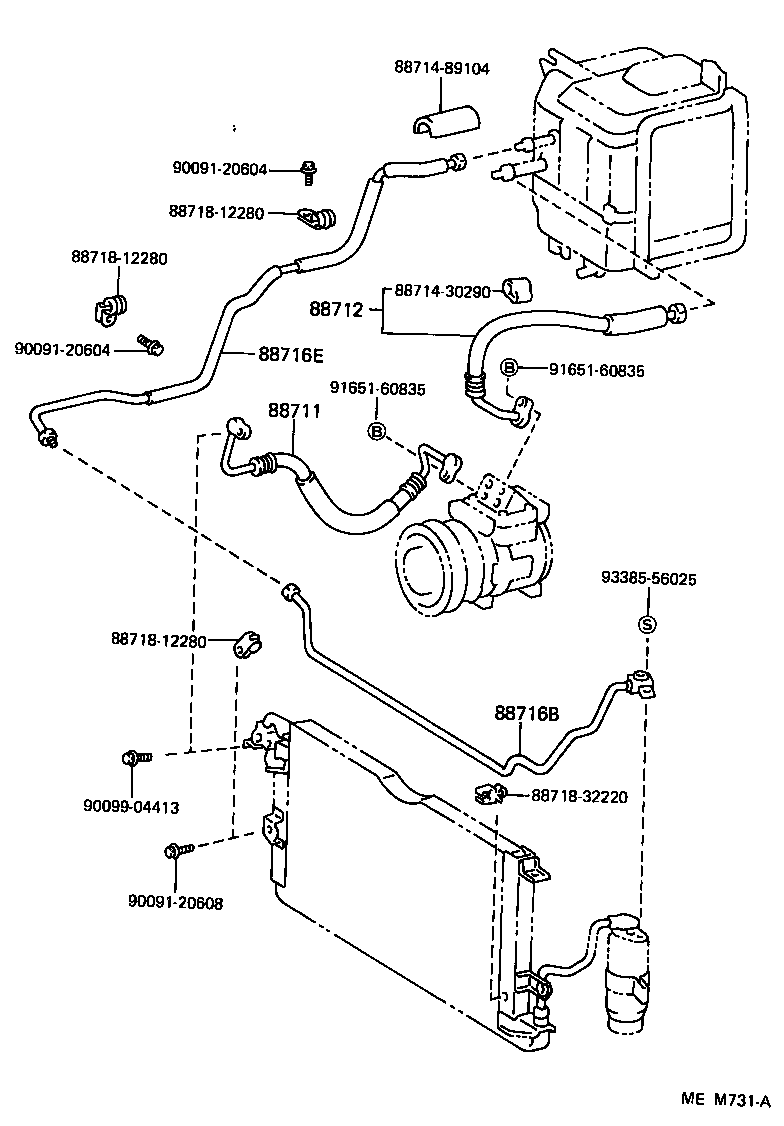 88714-89104

90091-20604

88718-12280

88718-12280

90091-20604

88716E

88712

88714-30290

B 91651-60835

91651-60835

B

88711

93385-56025

S

88718-12280

88716B

90099-04413

88718-32220

90091-20608

ME M731-A