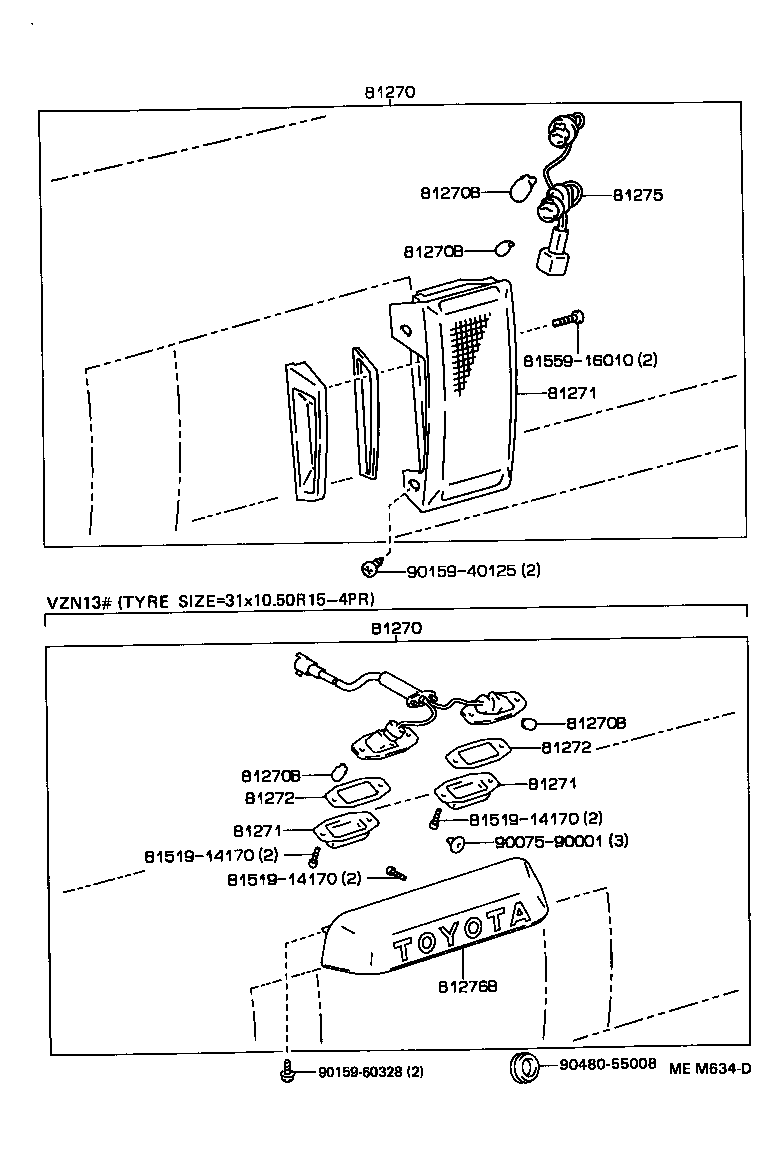 81270

81270B

81275

81270B

81559-16010 (2)

81271

90159-40125 (2)

VZN13# (TYRE SIZE=31x10.50R15-4PR)

81270

81270B

81272

81270B

81271

81272

81519-14170 (2)

81271

90075-90001 (3)

81519-14170 (2)

81519-14170 (2)

TOYOTA

81276B

90159-60328 (2)

90480-55008

ME M634-D