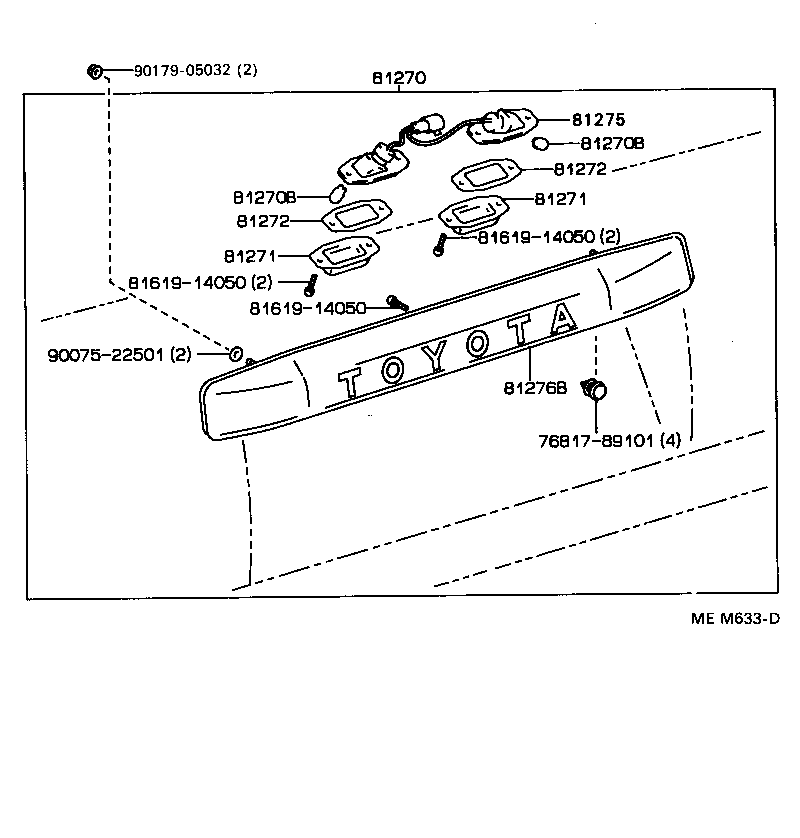 90179-05032 (2)
81270
81275
81270B
81272
81270B
81271
81272
81619-14050 (2)
81271
81619-14050 (2)
81619-14050
90075-22501 (2)
TOYOTA
81276B
76817-89101 (4)
ME M633-D