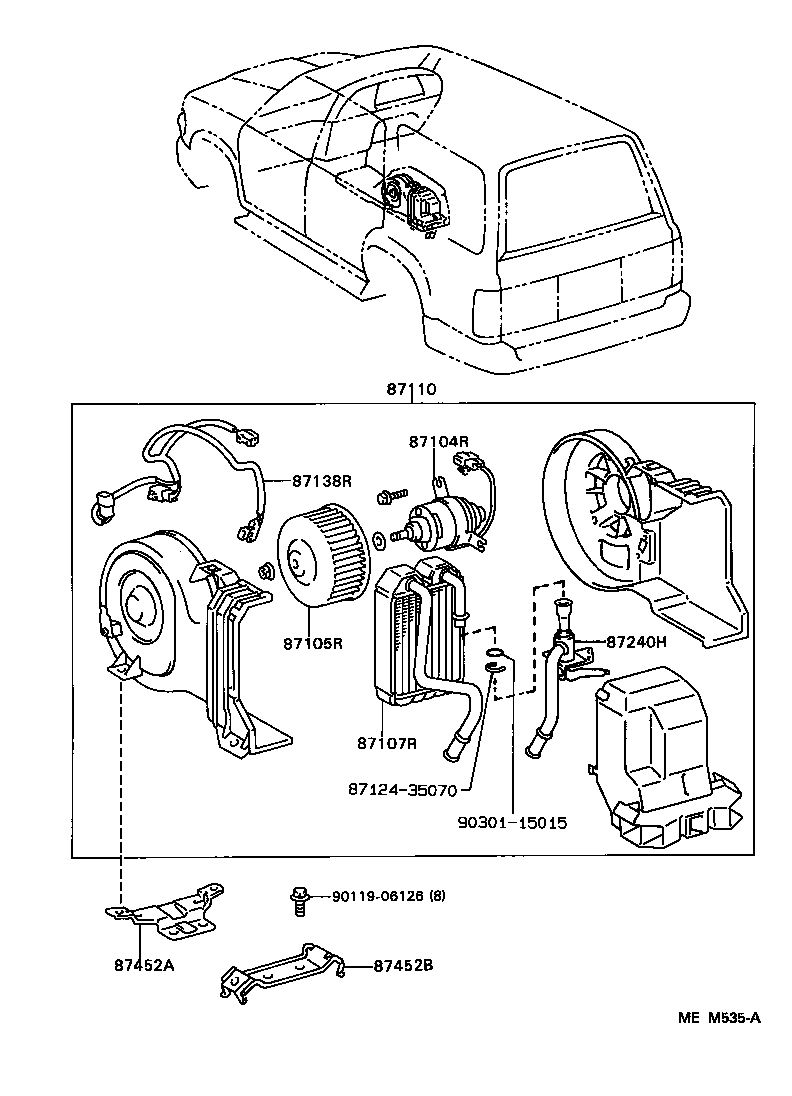 87110

87104R

87138R

87105R

87240H

87107R

87124-35070

90301-15015

90119-06128 (8)

87452A

87452B

ME M535-A