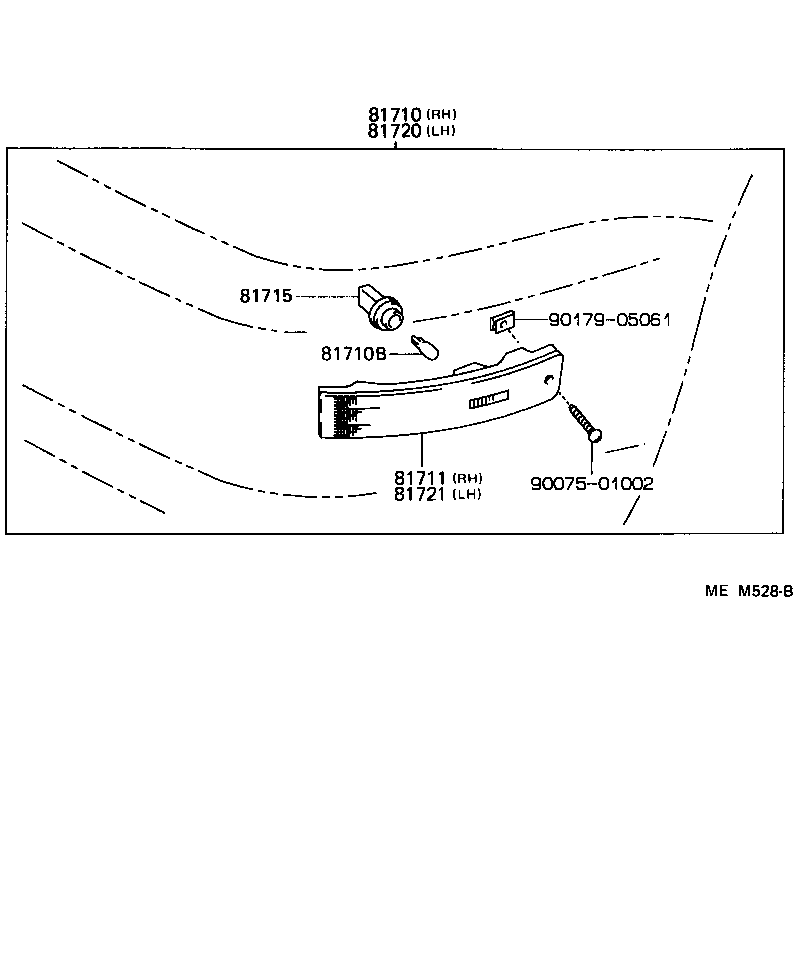 81710 (RH)
81720 (LH)

81715

81710B

90179-05061

81711 (RH)
81721 (LH)

90075-01002

ME M528-B