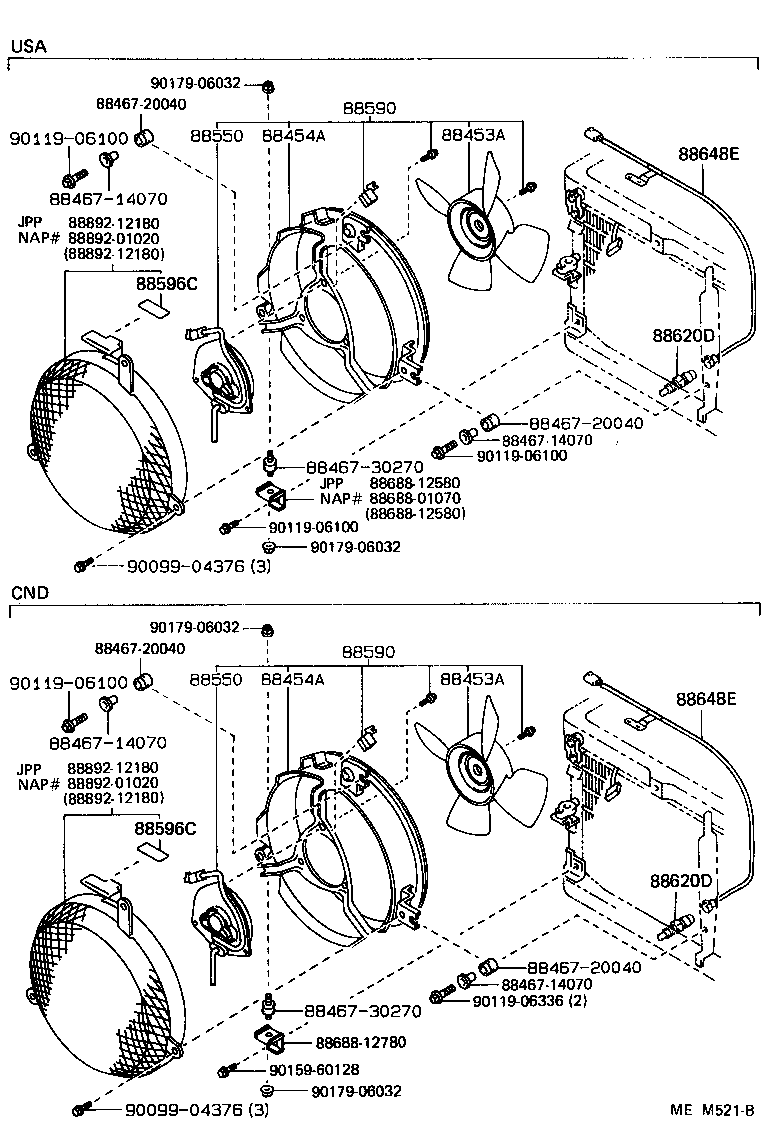 USA

90179-06032
88467-20040
88590
90119-06100
88550
88454A
88453A
88648E
88467-14070
JPP 88892-12180
NAP# 88892-01020
(88892-12180)
88596C
88620D
88467-20040
88467-14070
90119-06100
88467-30270
JPP 88688-12580
NAP# 88688-01070
(88688-12580)
90119-06100
90179-06032
90099-04376 (3)

CND

90179-06032
88467-20040
88590
90119-06100
88550
88454A
88453A
88648E
88467-14070
JPP 88892-12180
NAP# 88892-01020
(88892-12180)
88596C
88620D
88467-20040
88467-14070
90119-06336 (2)
88467-30270
88688-12780
90159-60128
90179-06032
90099-04376 (3)

ME M521-B