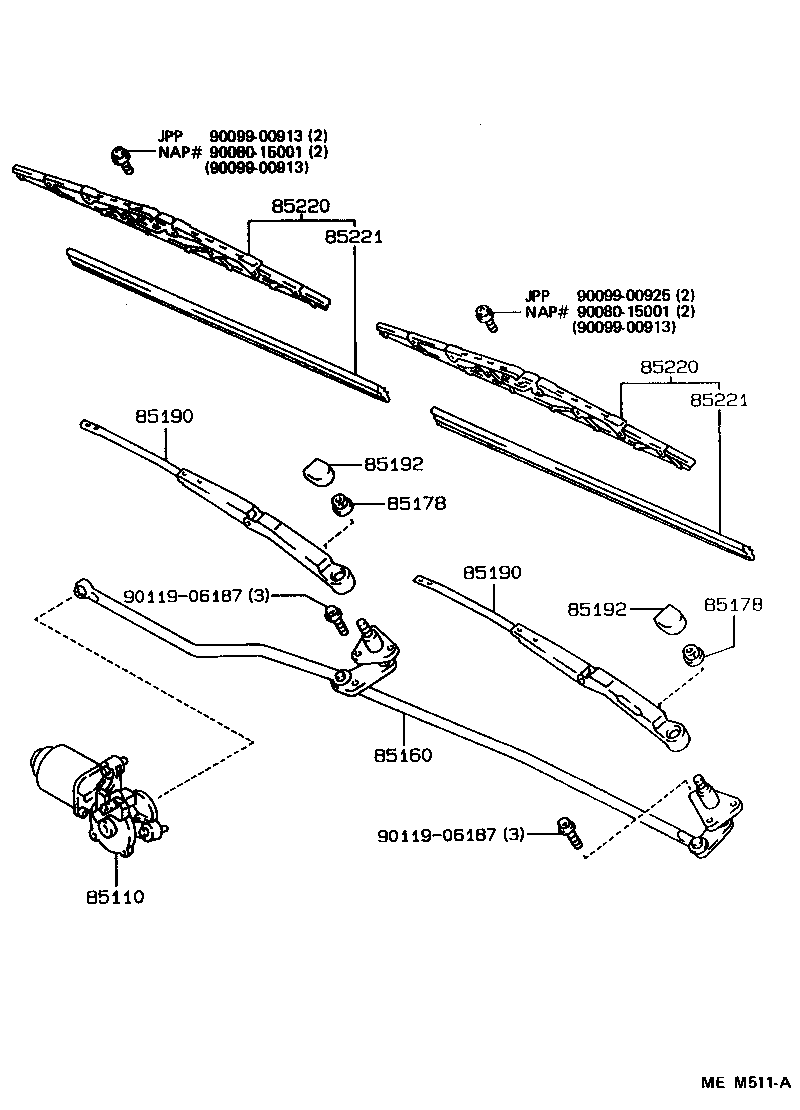 JPP 90099-00913 (2)
NAP# 90080-15001 (2)
(90099-00913)

85220
85221

JPP 90099-00925 (2)
NAP# 90080-15001 (2)
(90099-00913)

85220
85221

85190
85192
85178

90119-06187 (3)

85190
85192
85178

85160

90119-06187 (3)

85110

ME M511-A