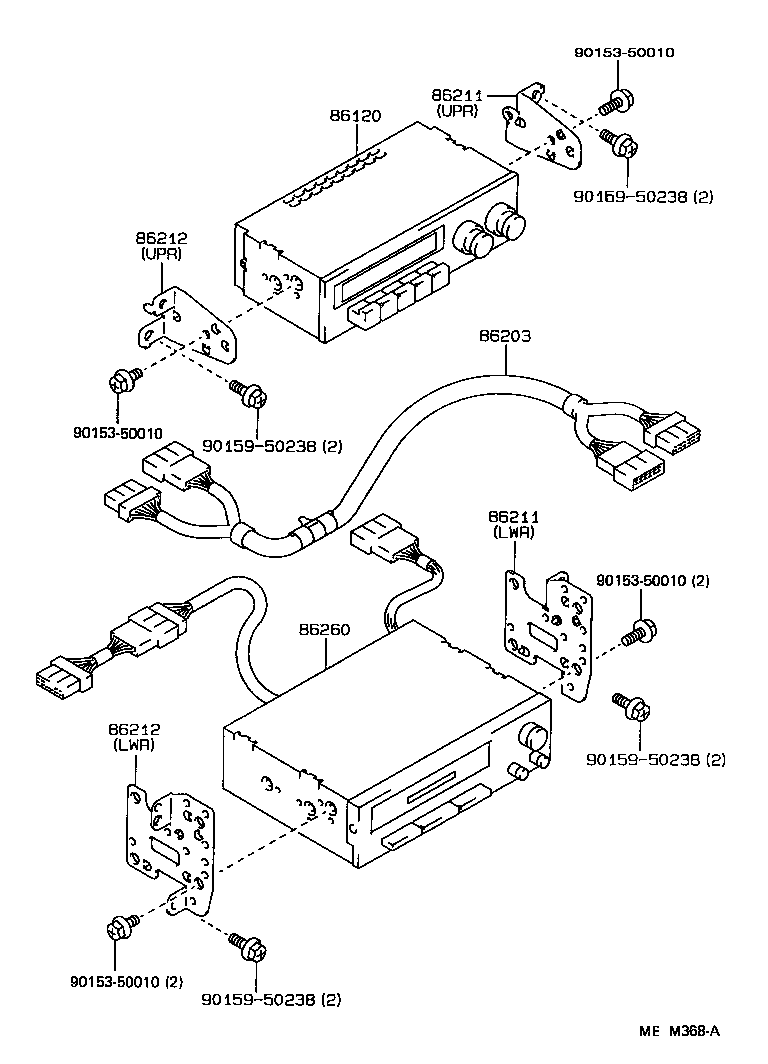 90153-50010
86211
(UPR)
86120
90159-50238 (2)
86212
(UPR)
86203
90153-50010
90159-50238 (2)
86211
(LWR)
90153-50010 (2)
86260
90159-50238 (2)
86212
(LWR)
90153-50010 (2)
90159-50238 (2)
ME M368-A