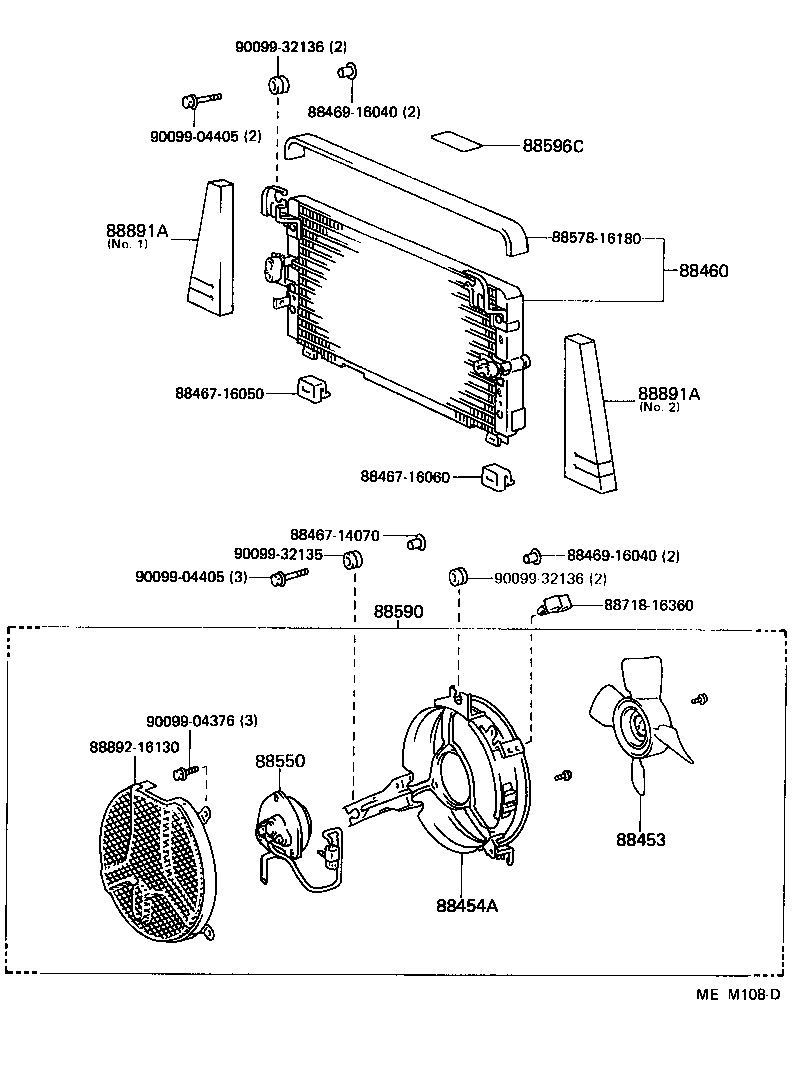 90099-32136 (2)
88469-16040 (2)
90099-04405 (2)
88596C
88891A
(No. 1)
88578-16180
88460
88467-16050
88891A
(No. 2)
88467-16060
88467-14070
90099-32135
88469-16040 (2)
90099-04405 (3)
90099-32136 (2)
88590
88718-16360
90099-04376 (3)
88892-16130
88550
88453
88454A
ME M108-D