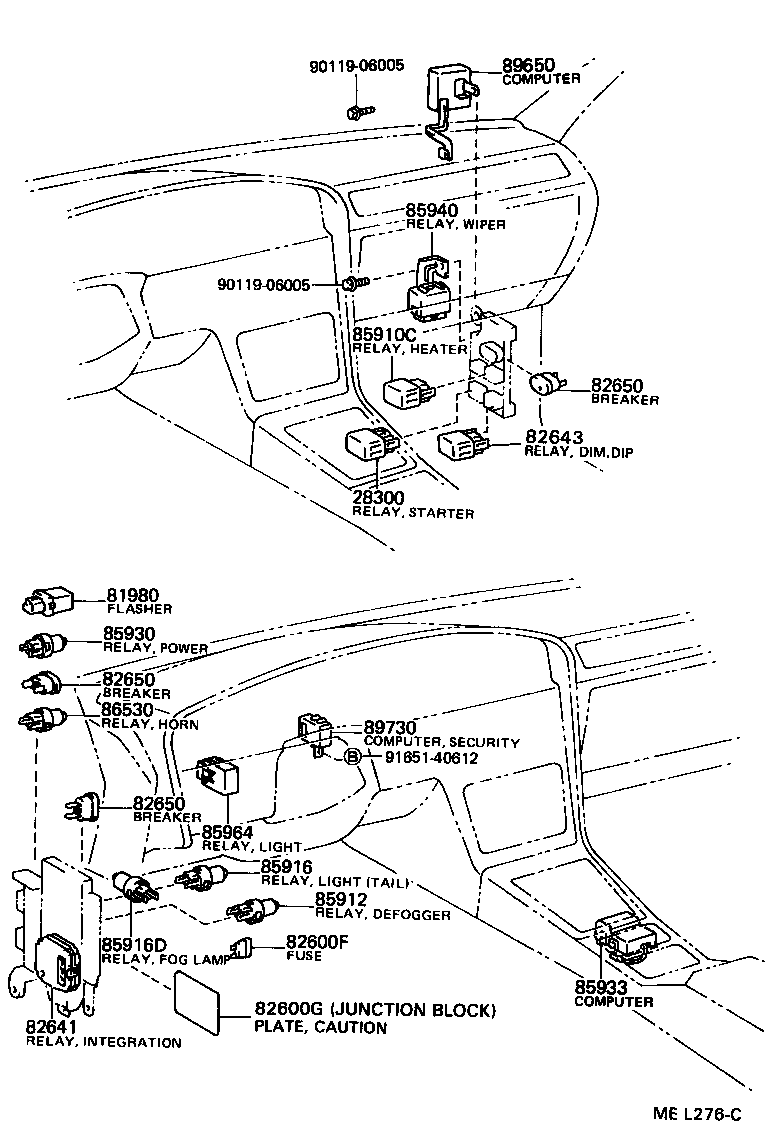 90119-06005
89650
COMPUTER
85940
RELAY, WIPER
90119-06005
85910C
RELAY, HEATER
82650
BREAKER
82643
RELAY, DIM.DIP
28300
RELAY, STARTER

81980
FLASHER
85930
RELAY, POWER
82650
BREAKER
86530
RELAY, HORN
89730
COMPUTER, SECURITY
B 91651-40612
82650
BREAKER
85964
RELAY, LIGHT
85916
RELAY, LIGHT (TAIL)
85912
RELAY, DEFOGGER
85916D
RELAY, FOG LAMP
82600F
FUSE
85933
COMPUTER
82641
RELAY, INTEGRATION
82600G (JUNCTION BLOCK)
PLATE, CAUTION

ME L276-C