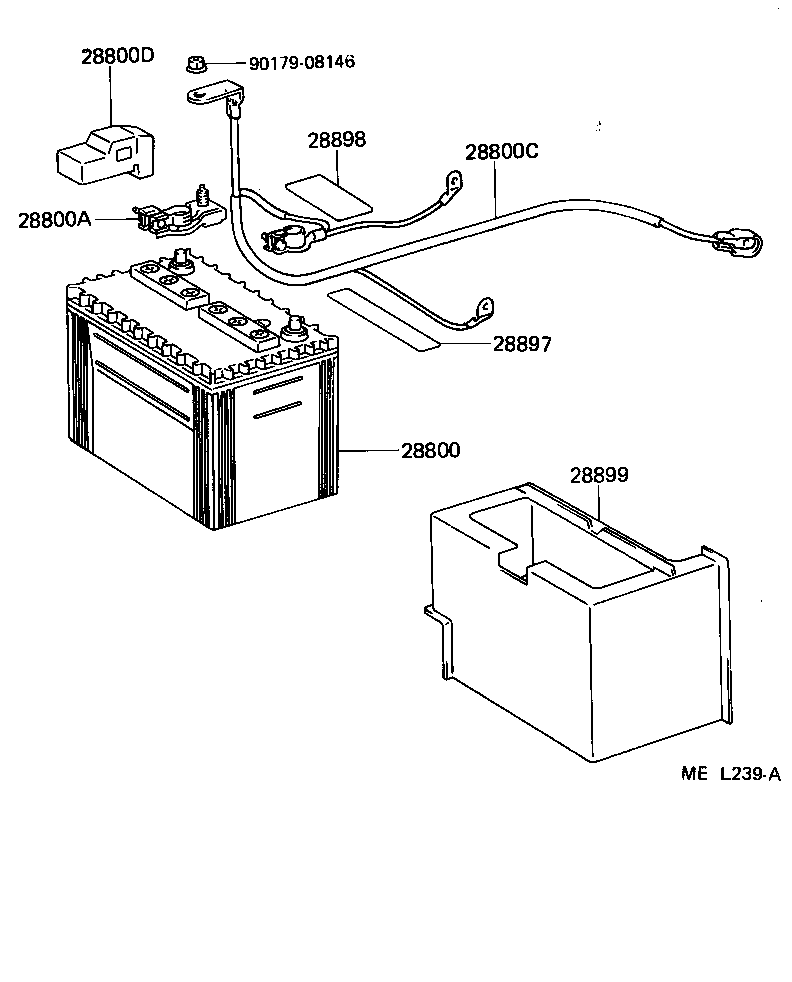 28800D
90179-08146
28898
28800C
28800A
28897
28800
28899
ME L239-A