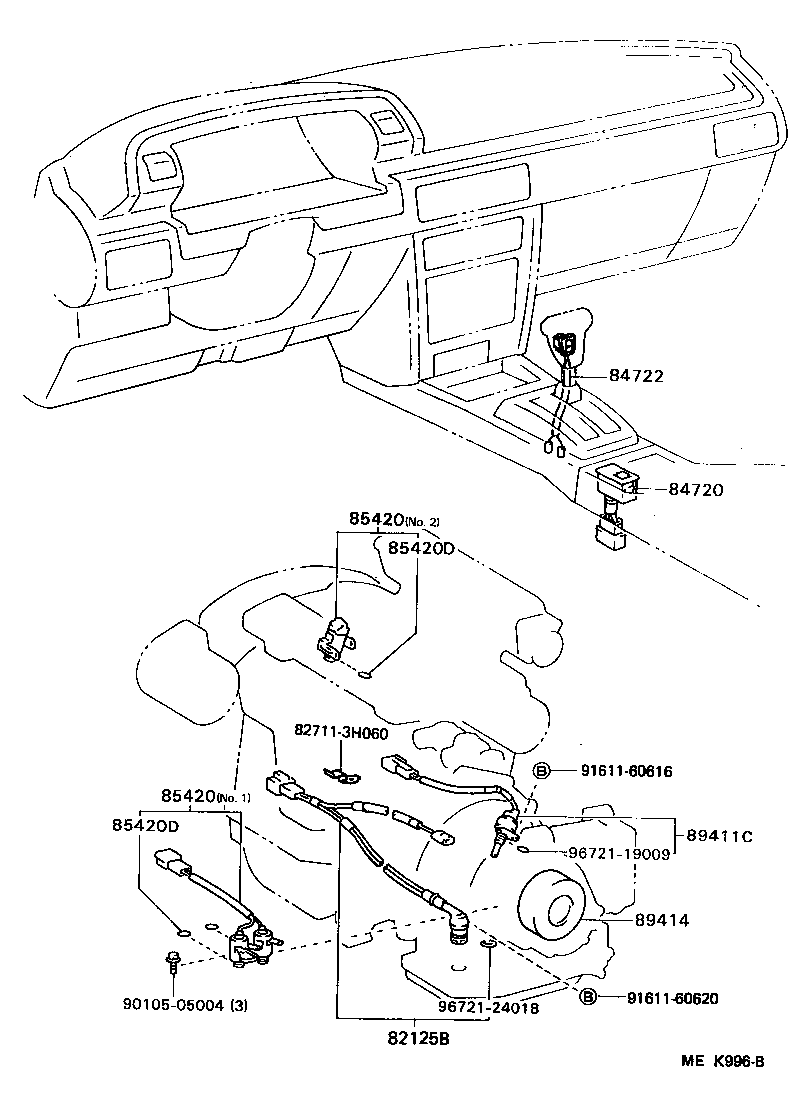 84722

84720

85420(No. 2)
85420D

82711-3H060

B 91611-60616

85420(No. 1)
85420D

89411C
96721-19009

89414

90105-05004 (3)

96721-24018

B 91611-60620

82125B

ME K996-B