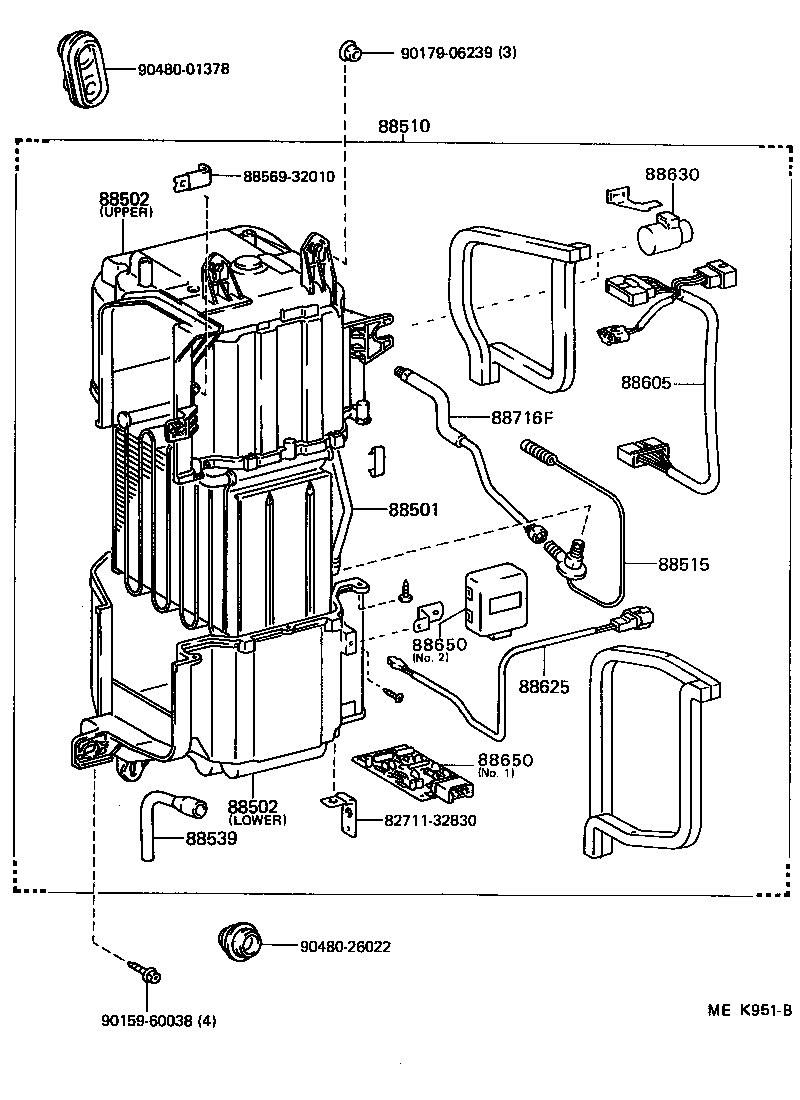 90480-01378

90179-06239 (3)

88510

88569-32010

88502
(UPPER)

88630

88605

88716F

88501

88515

88650
(No. 2)

88625

88650
(No. 1)

88502
(LOWER)

82711-32830

88539

90480-26022

90159-60038 (4)

ME K951-B