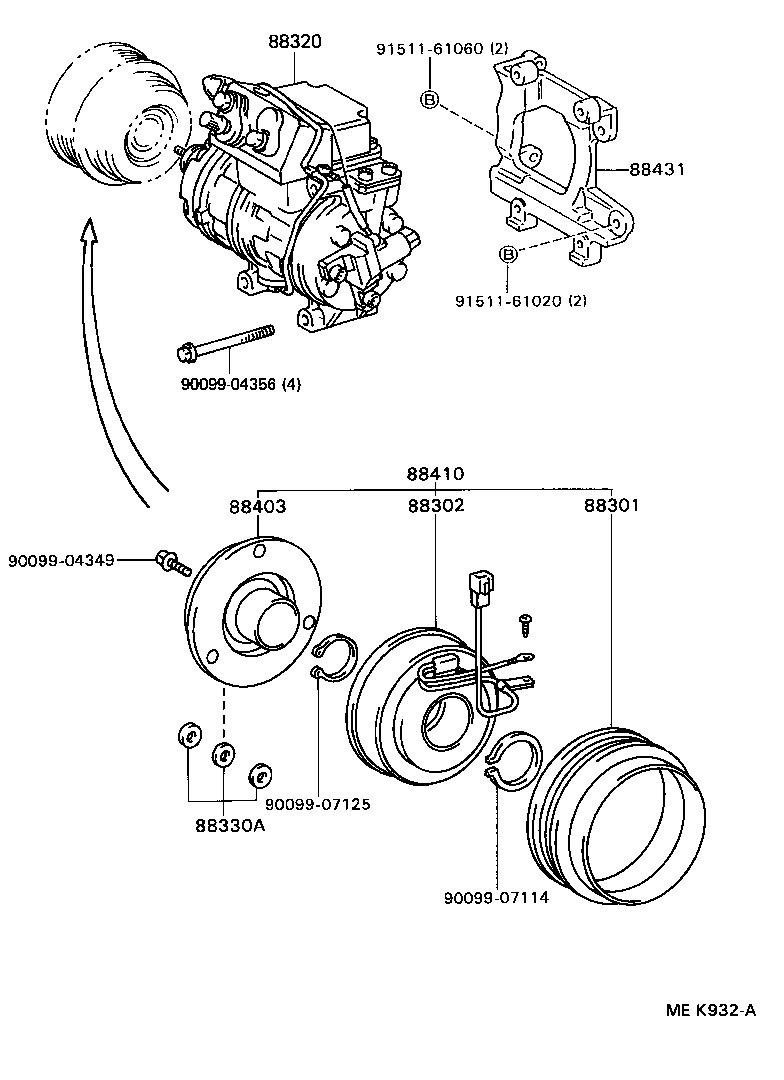 88320

91511-61060 (2)

B

88431

B

91511-61020 (2)

90099-04356 (4)

88410

88403

88302

88301

90099-04349

90099-07125

88330A

90099-07114

ME K932-A