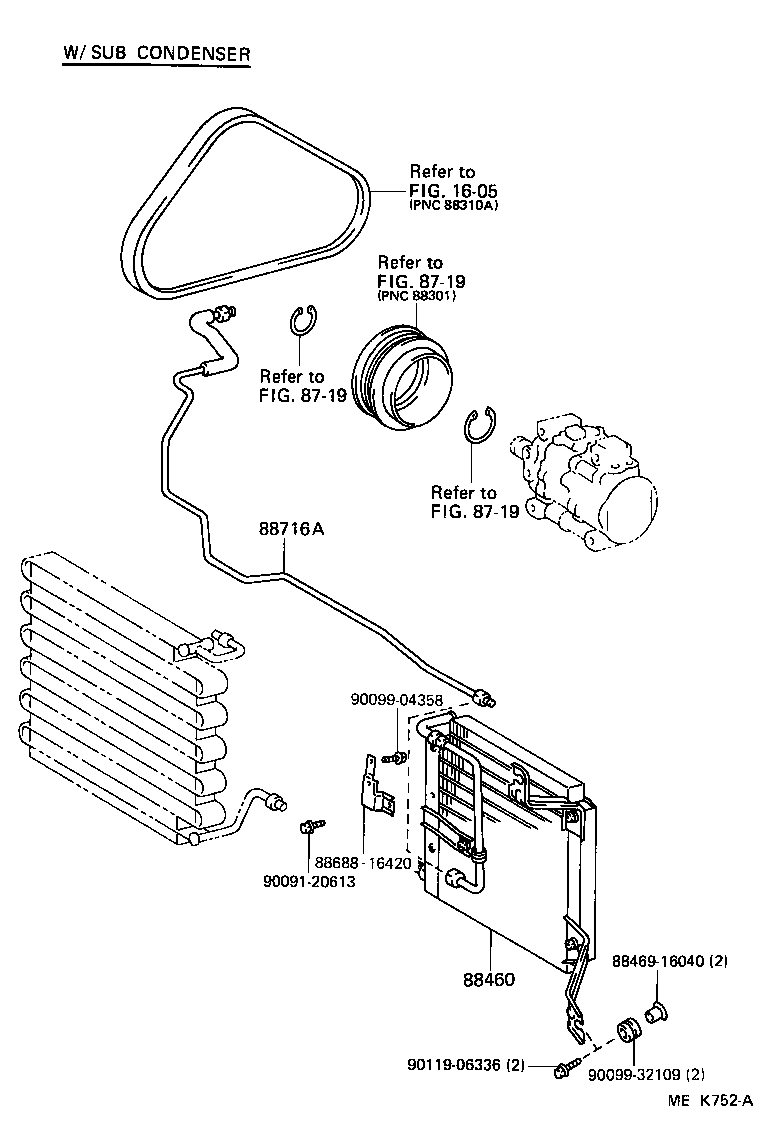 W/ SUB CONDENSER

Refer to
FIG. 16-05
(PNC 88310A)

Refer to
FIG. 87-19
(PNC 88301)

Refer to
FIG. 87-19

Refer to
FIG. 87-19

88716A

90099-04358

88688-16420

90091-20613

88460

88469-16040 (2)

90119-06336 (2)

90099-32109 (2)

ME K752-A