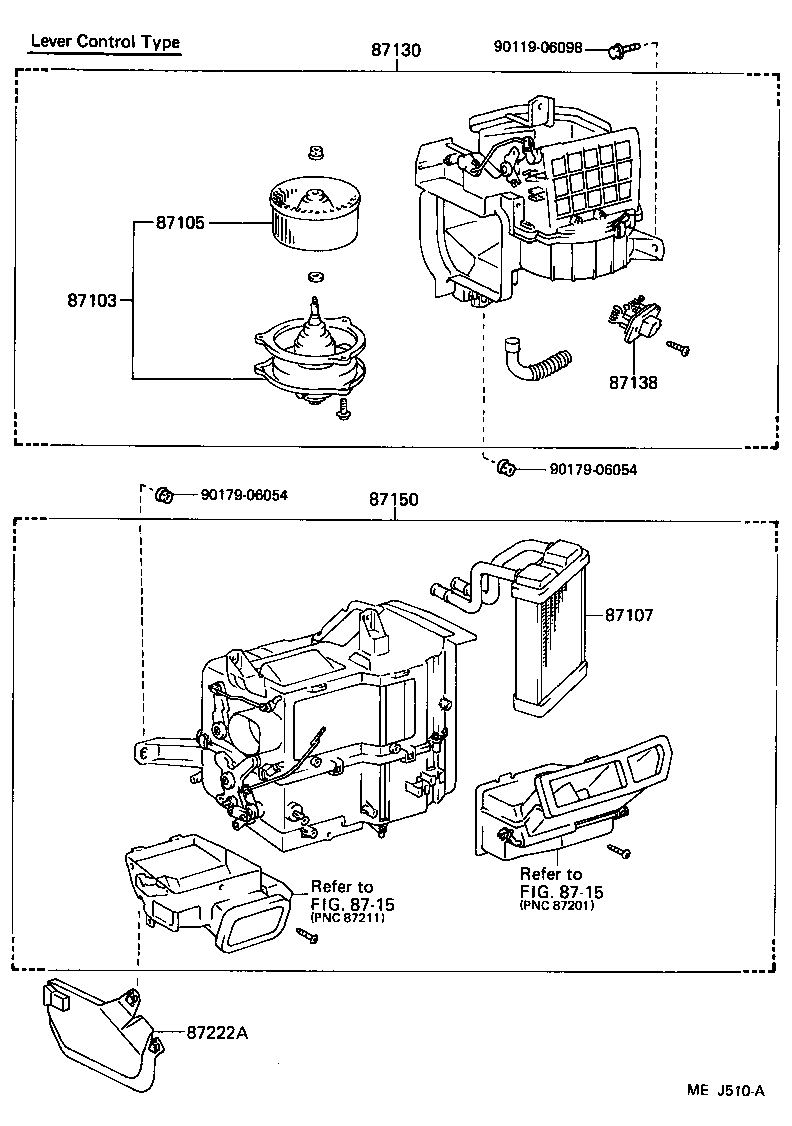 Lever Control Type

87130

90119-06098

87105

87103

87138

90179-06054

90179-06054

87150

87107

Refer to FIG. 87-15 (PNC 87211)

Refer to FIG. 87-15 (PNC 87201)

87222A

ME J510-A