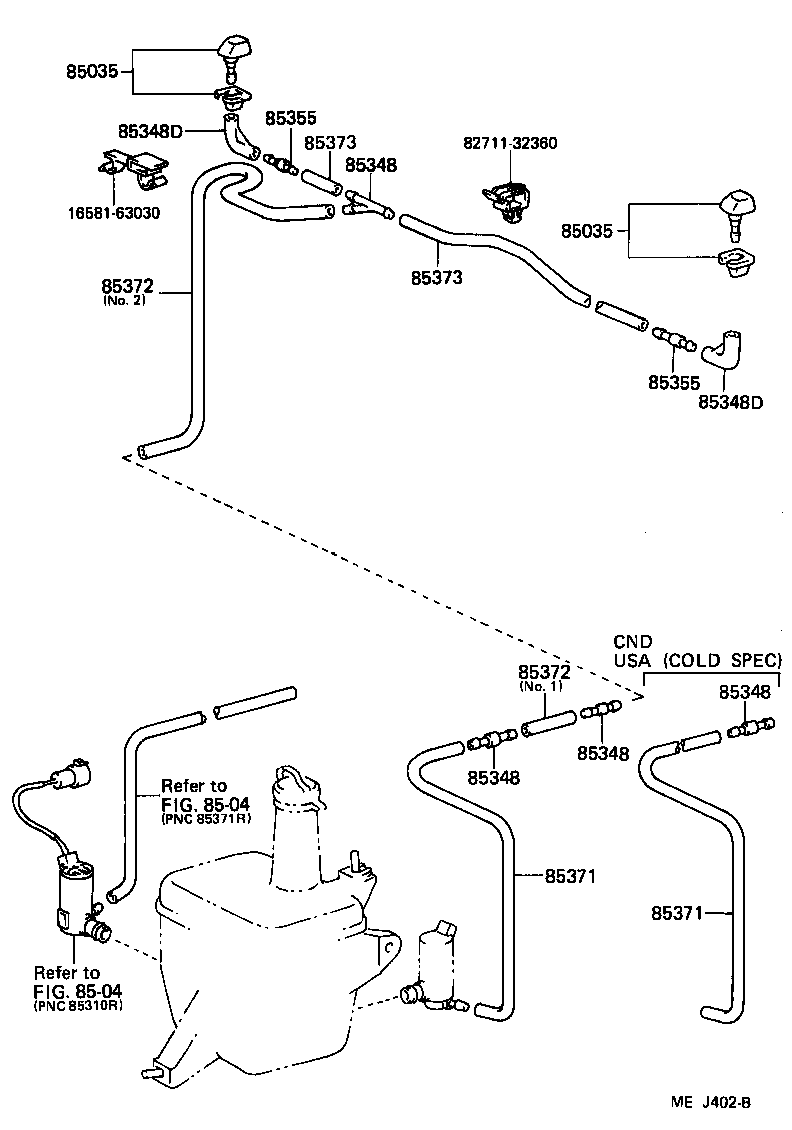 85035
85348D
85355
85373
85348
82711-32360
16581-63030
85035
85372
(No. 2)
85373
85355
85348D
CND
USA (COLD SPEC)
85372
(No. 1)
85348
85348
85348
Refer to
FIG. 85-04
(PNC 85371R)
85371
85371
Refer to
FIG. 85-04
(PNC 85310R)
ME J402-B