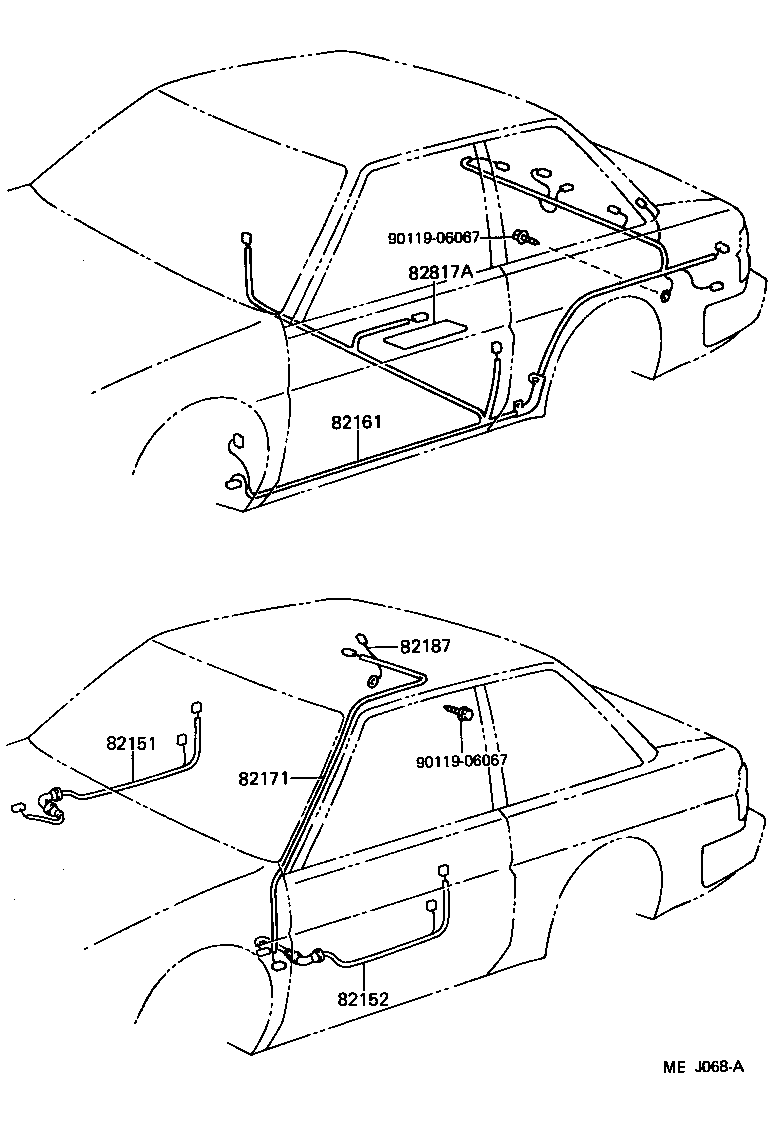 90119-06067
82817A
82161

82187
82151
82171
90119-06067
82152

ME J068-A