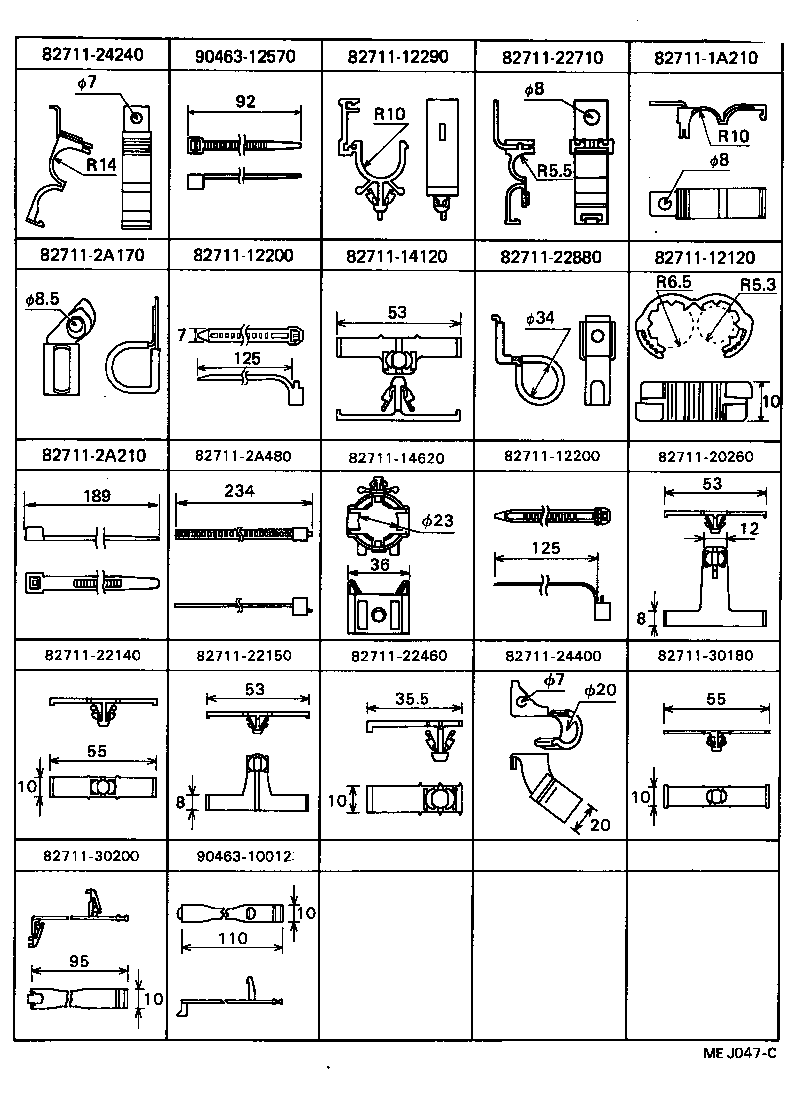 | 82711-24240 | 90463-12570 | 82711-12290 | 82711-22710 | 82711-1A210 |
|---|---|---|---|---|
| $\phi 7$ R14 | 92 | R10 | $\phi 8$ R5.5 | R10 $\phi 8$ |
| 82711-2A170 | 82711-12200 | 82711-14120 | 82711-22880 | 82711-12120 |
| $\phi 8.5$ | 7 125 | 53 | $\phi 34$ | R6.5 R5.3 10 |
| 82711-2A210 | 82711-2A480 | 82711-14620 | 82711-12200 | 82711-20260 |
| 189 | 234 | $\phi 23$ 36 | 125 | 53 12 8 |
| 82711-22140 | 82711-22150 | 82711-22460 | 82711-24400 | 82711-30180 |
| 55 10 | 53 8 | 35.5 10 | $\phi 7$ $\phi 20$ 20 | 55 10 |
| 82711-30200 | 90463-10012 | | | |
| 95 10 | 10 110 | | | |

ME J047-C