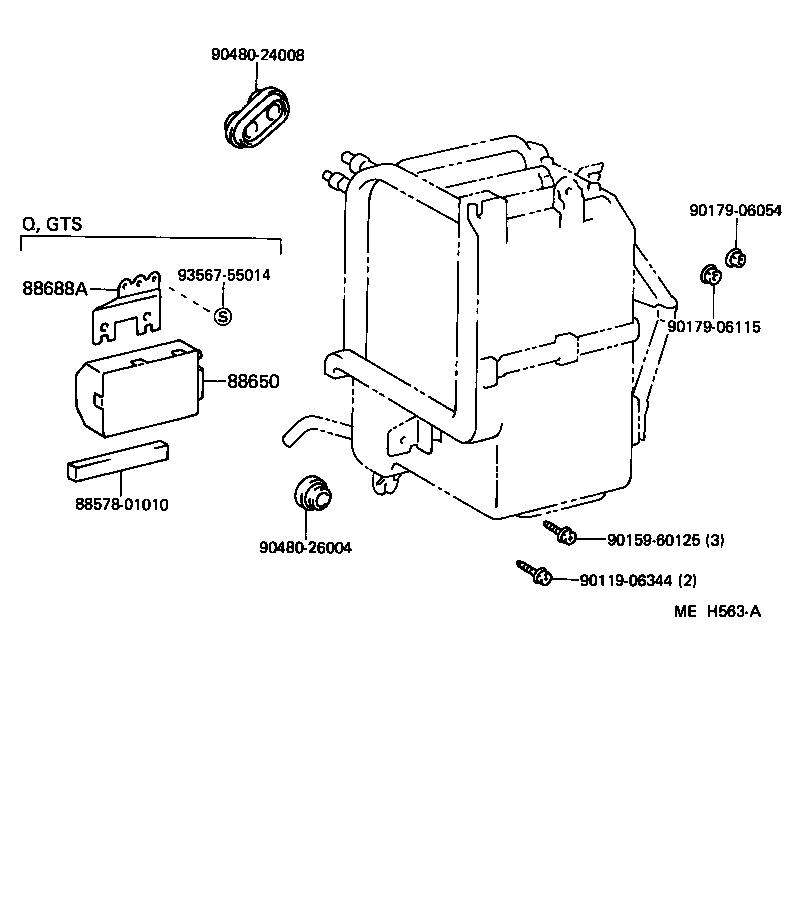 90480-24008

O, GTS

88688A

93567-55014

S

88650

88578-01010

90480-26004

90179-06054

90179-06115

90159-60125 (3)

90119-06344 (2)

ME H563-A