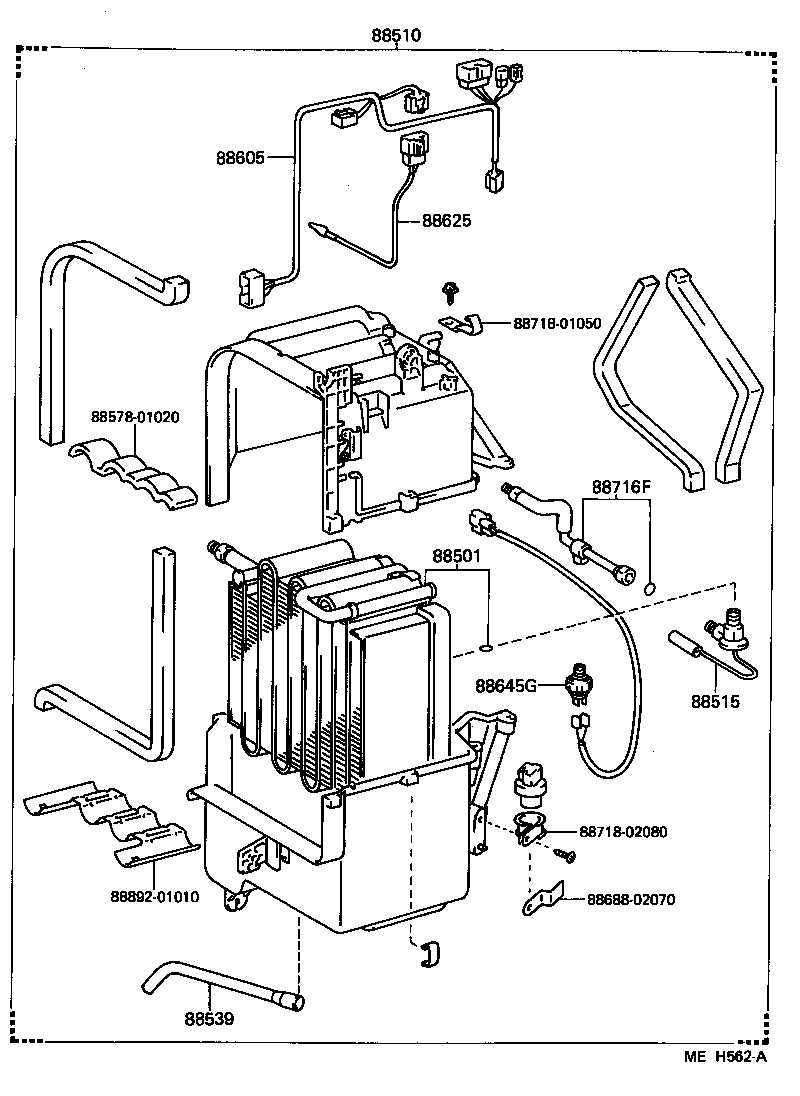 88510

88605

88625

88718-01050

88578-01020

88716F

88501

88645G

88515

88718-02080

88892-01010

88688-02070

88539

ME H562-A