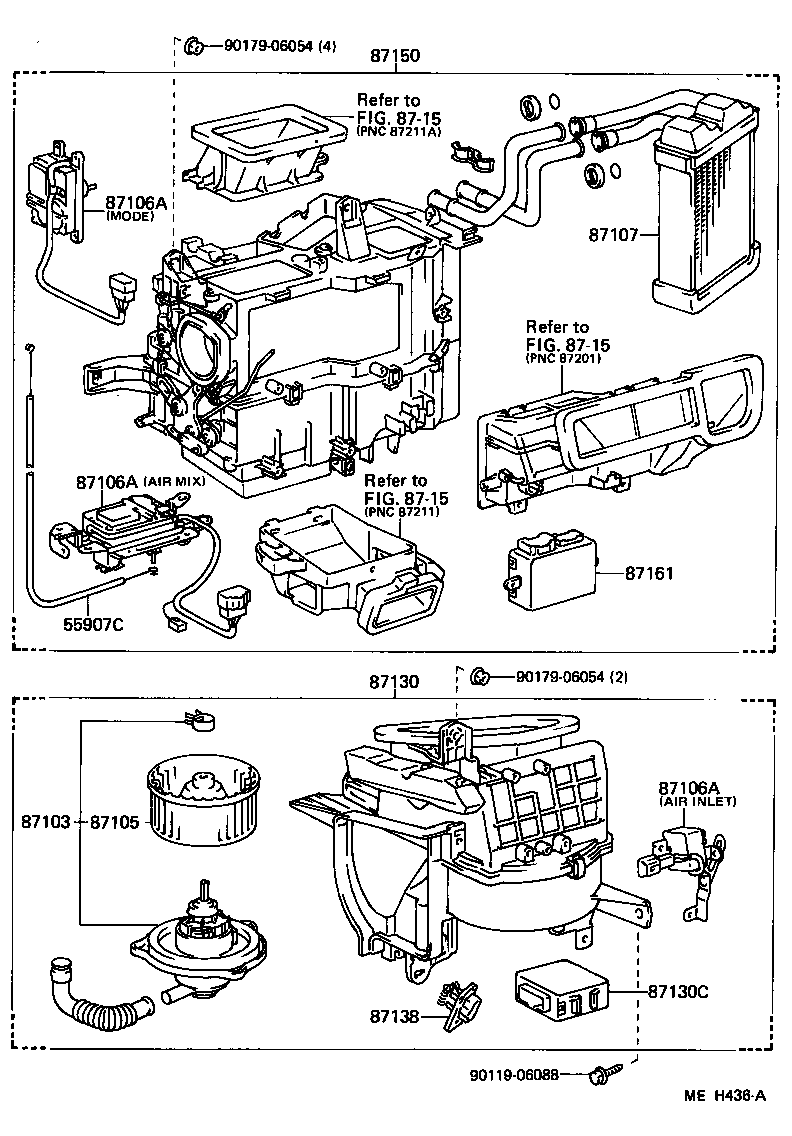 90179-06054 (4)

87150

Refer to FIG. 87-15 (PNC 87211A)

87106A (MODE)

87107

Refer to FIG. 87-15 (PNC 87201)

87106A (AIR MIX)

Refer to FIG. 87-15 (PNC 87211)

87161

55907C

87130

90179-06054 (2)

87106A (AIR INLET)

87103

87105

87138

87130C

90119-06088

ME H436-A