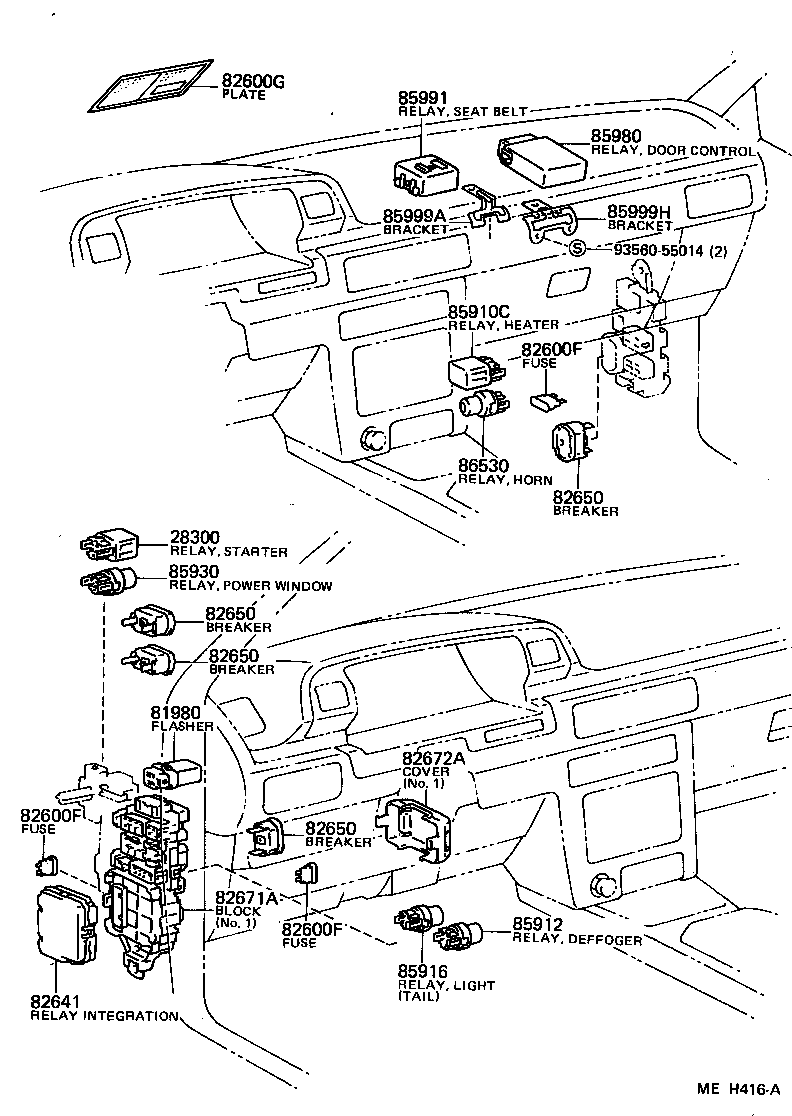 82600G
PLATE

85991
RELAY, SEAT BELT

85980
RELAY, DOOR CONTROL

85999A
BRACKET

85999H
BRACKET

S 93560-55014 (2)

85910C
RELAY, HEATER

82600F
FUSE

86530
RELAY, HORN

82650
BREAKER

28300
RELAY, STARTER

85930
RELAY, POWER WINDOW

82650
BREAKER

82650
BREAKER

81980
FLASHER

82672A
COVER
(No. 1)

82600F
FUSE

82650
BREAKER

82671A
BLOCK
(No. 1)

82600F
FUSE

85912
RELAY, DEFFOGER

85916
RELAY, LIGHT
(TAIL)

82641
RELAY INTEGRATION

ME H416-A