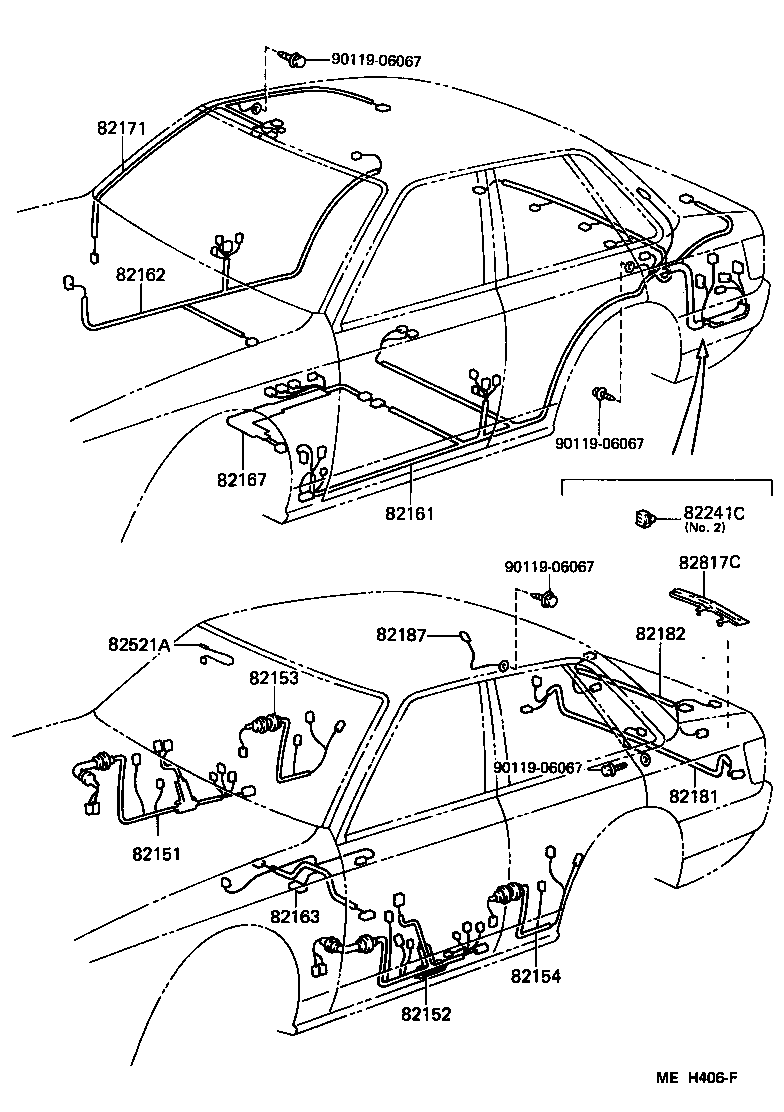 90119-06067
82171
82162
82167
82161
90119-06067
82241C
(No. 2)
90119-06067
82817C
82521A
82187
82182
82153
90119-06067
82181
82151
82163
82154
82152
ME H406-F