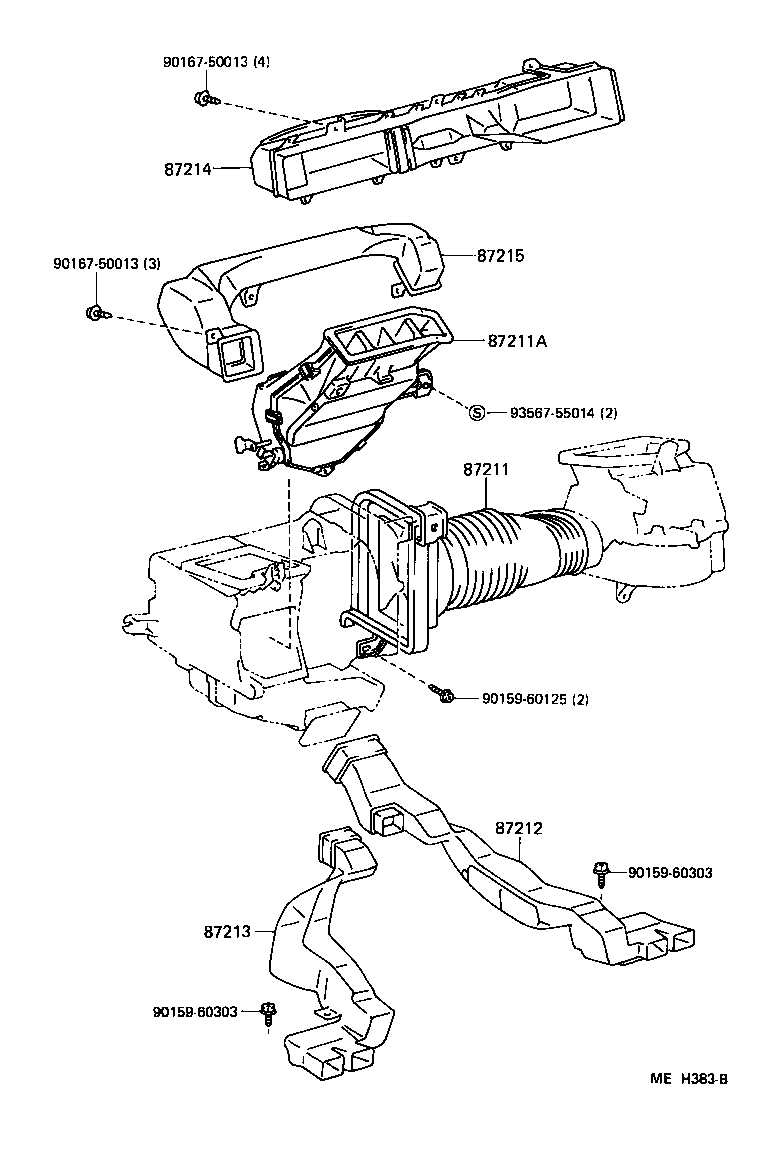 90167-50013 (4)
87214
90167-50013 (3)
87215
87211A
Ⓢ 93567-55014 (2)
87211
90159-60125 (2)
87212
90159-60303
87213
90159-60303
ME H383-B