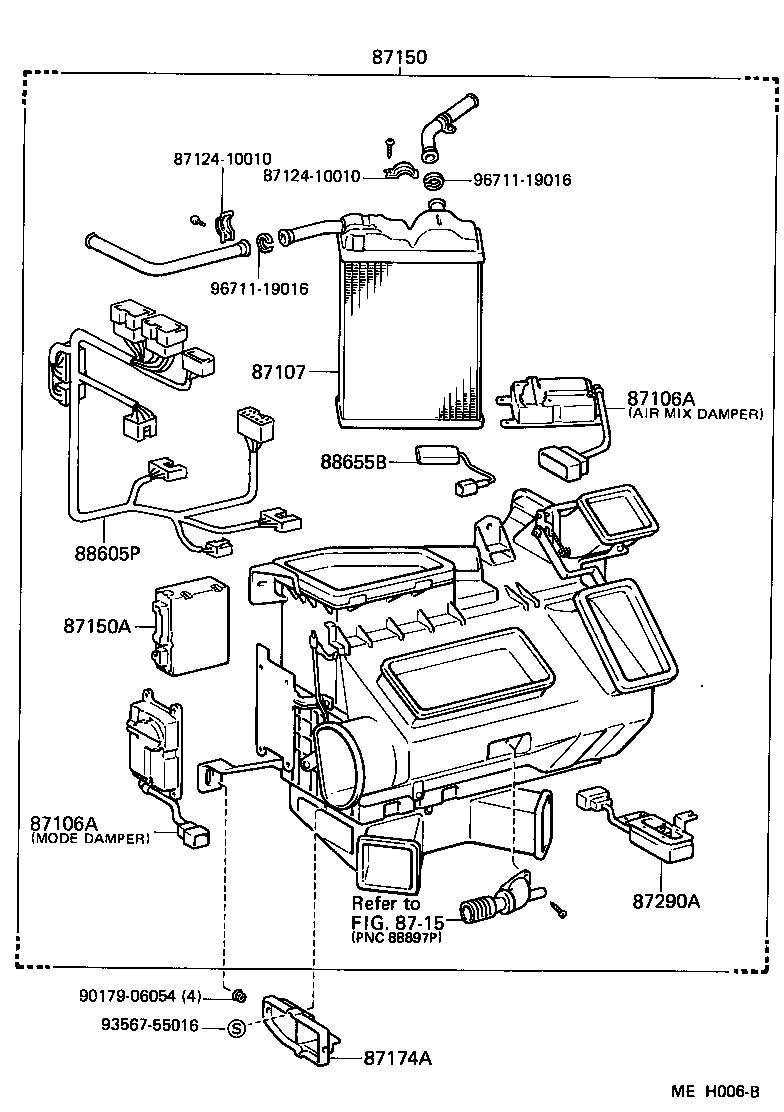 87150

87124-10010

87124-10010

96711-19016

96711-19016

87107

87106A
(AIR MIX DAMPER)

88655B

88605P

87150A

87106A
(MODE DAMPER)

Refer to
FIG. 87-15
(PNC 88897P)

87290A

90179-06054 (4)

93567-55016

S

87174A

ME H006-B