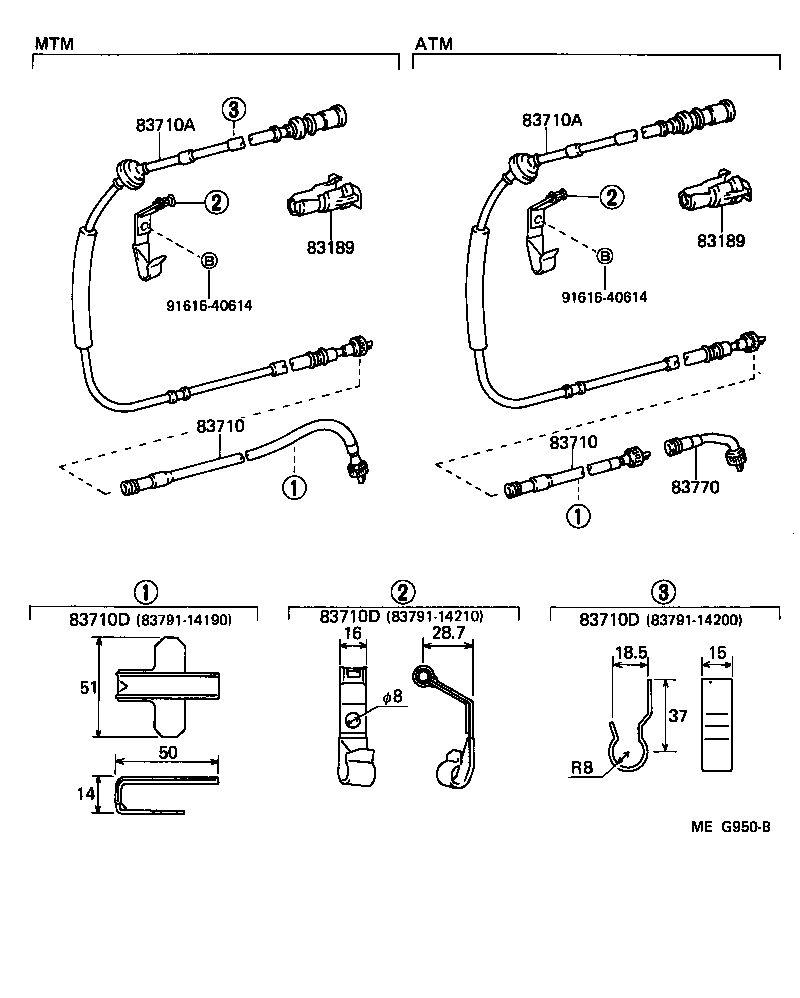 MTM

83710A
3
2
83189
B
91616-40614
83710
1

ATM

83710A
2
83189
B
91616-40614
83710
83770
1

1
83710D (83791-14190)
51
50
14

2
83710D (83791-14210)
16
28.7
$\phi 8$

3
83710D (83791-14200)
18.5
15
37
R8

ME G950-B