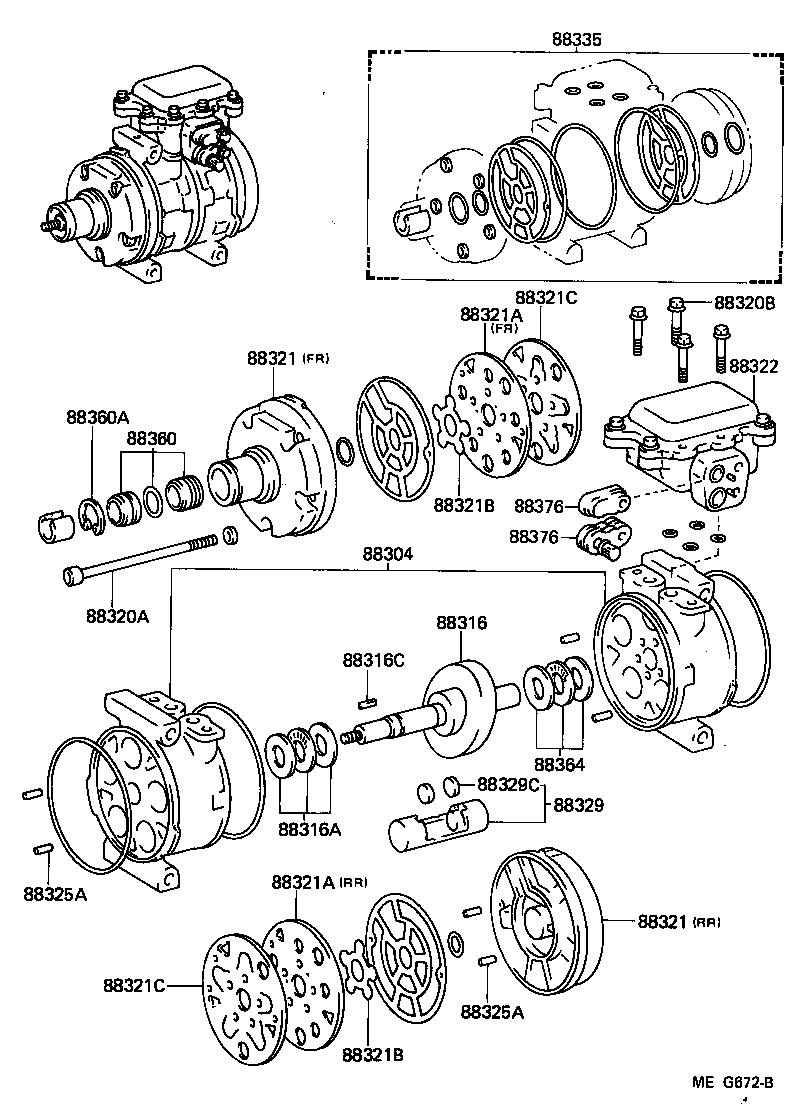 88335

88321C
88321A (FR)
88320B
88321 (FR)
88322
88360A
88360
88321B
88376
88376
88304
88320A
88316
88316C
88364
88329C
88329
88316A
88325A
88321A (RR)
88321 (RR)
88321C
88325A
88321B

ME G672-B