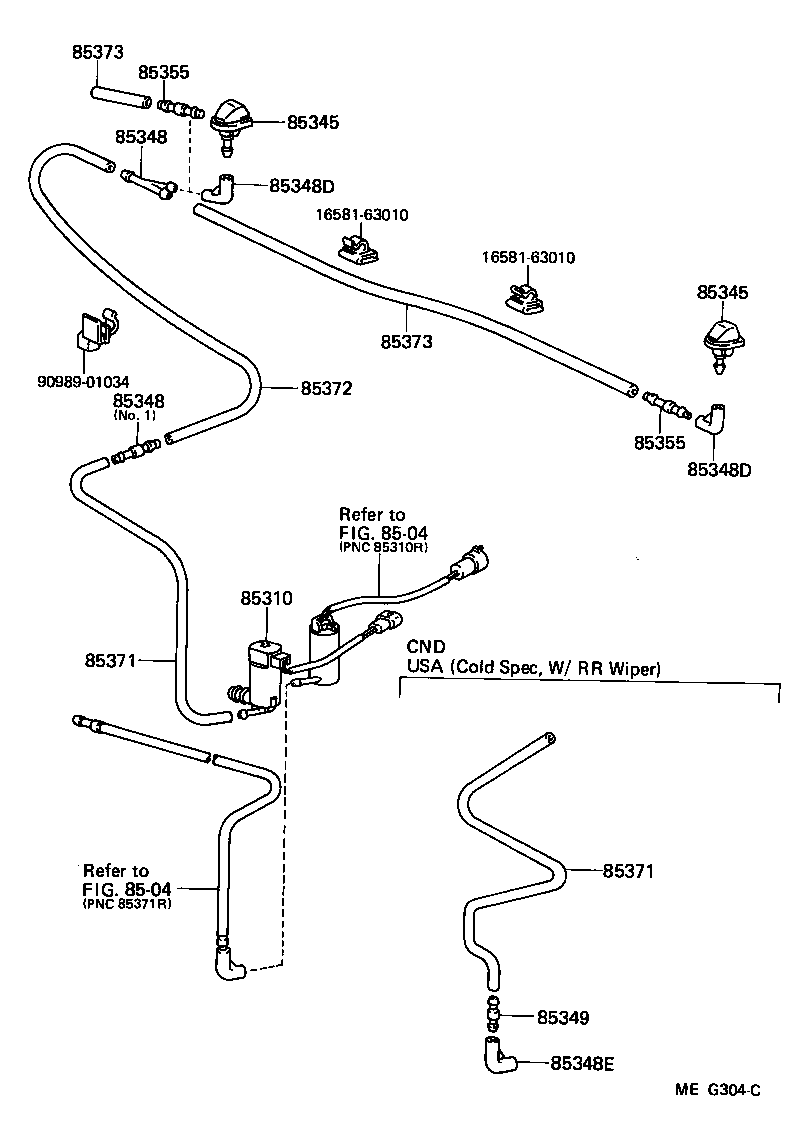 85373
85355
85345
85348
85348D
16581-63010
16581-63010
85345
85373
90989-01034
85372
85348
(No. 1)
85355
85348D
Refer to
FIG. 85-04
(PNC 85310R)
85310
85371
CND
USA (Cold Spec, W/ RR Wiper)
Refer to
FIG. 85-04
(PNC 85371R)
85371
85349
85348E
ME G304-C