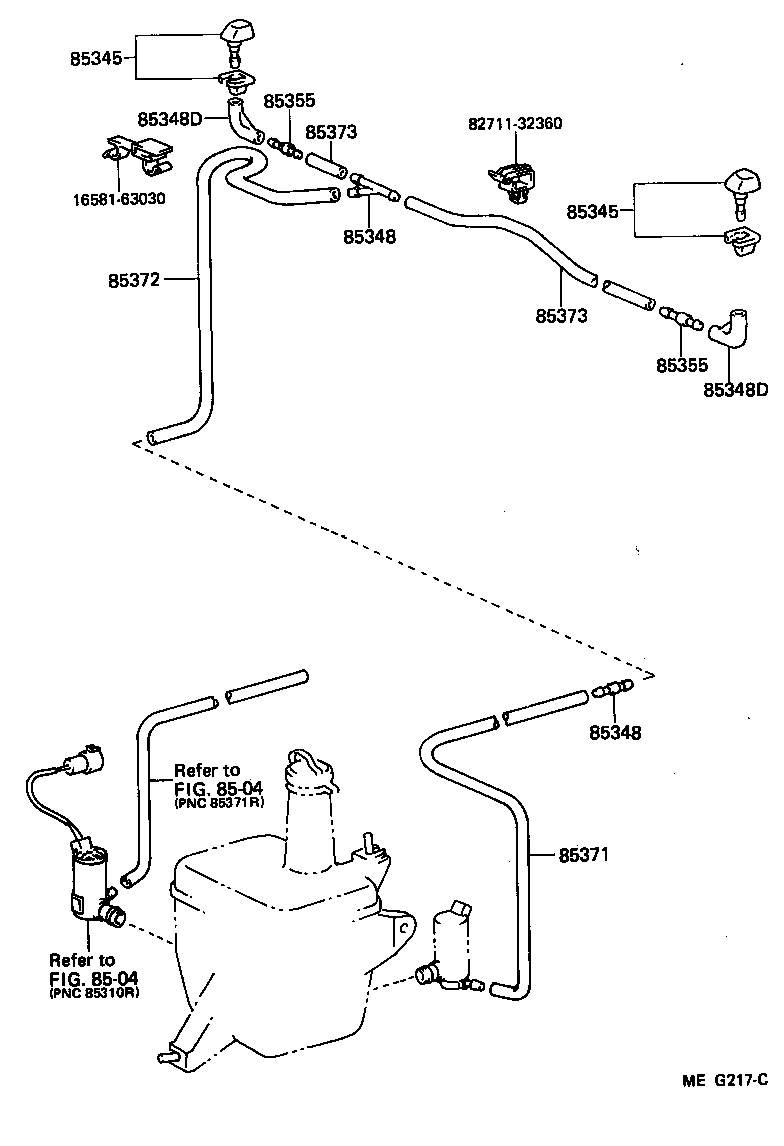 85345
85348D
85355
85373
82711-32360
16581-63030
85348
85345
85372
85373
85355
85348D
85348
Refer to
FIG. 85-04
(PNC 85371R)
85371
Refer to
FIG. 85-04
(PNC 85310R)
ME G217-C