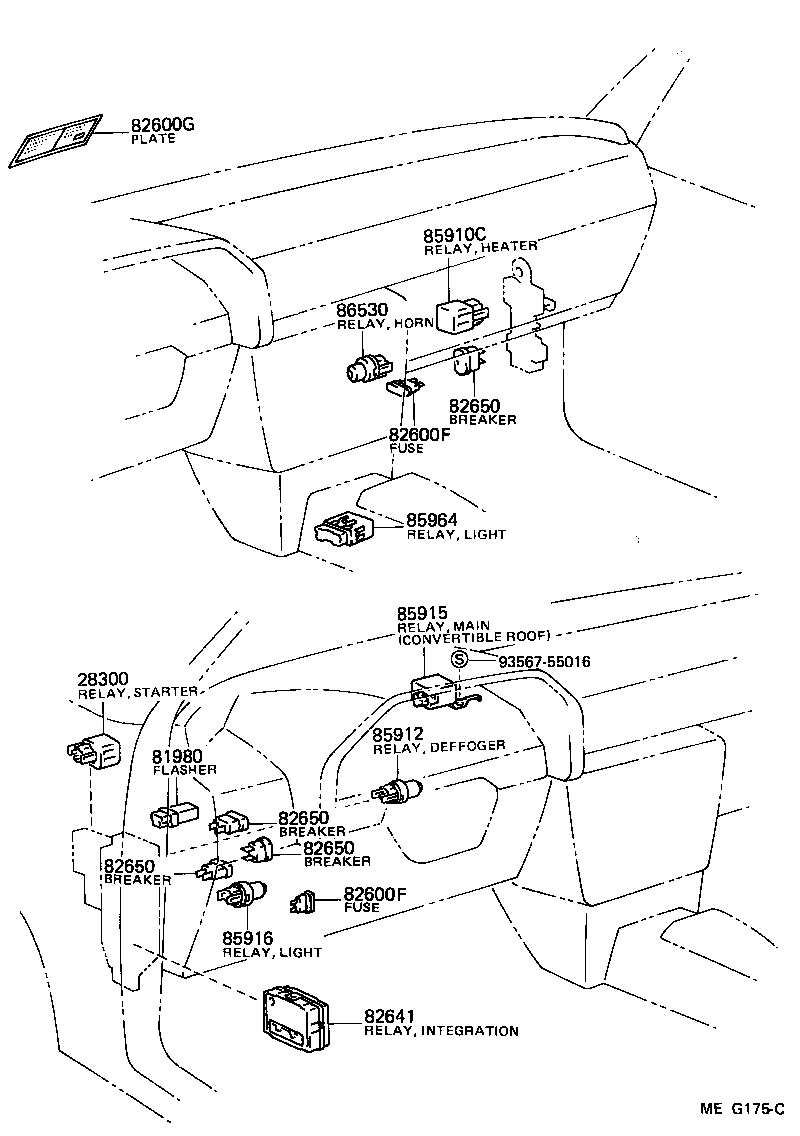 82600G
PLATE

85910C
RELAY, HEATER

86530
RELAY, HORN

82650
BREAKER

82600F
FUSE

85964
RELAY, LIGHT

85915
RELAY, MAIN
(CONVERTIBLE ROOF)

S

93567-55016

28300
RELAY, STARTER

85912
RELAY, DEFFOGER

81980
FLASHER

82650
BREAKER

82650
BREAKER

82650
BREAKER

82600F
FUSE

85916
RELAY, LIGHT

82641
RELAY, INTEGRATION

ME G175-C