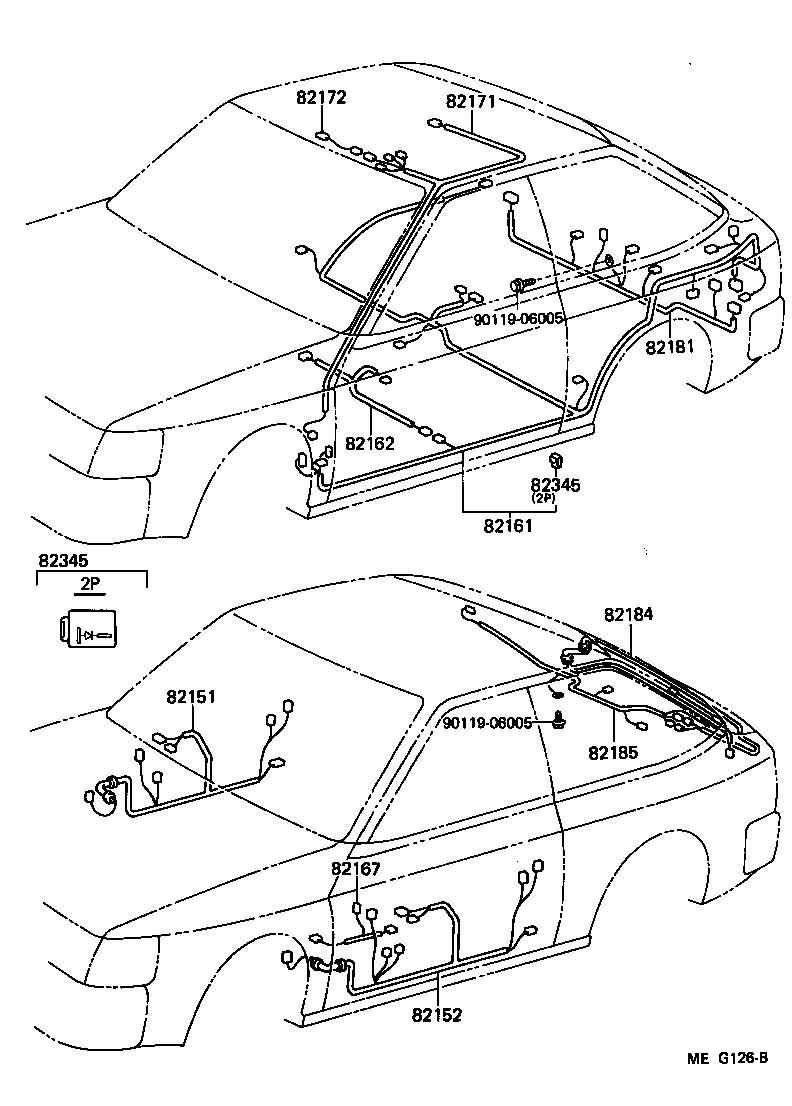 82172
82171
90119-06005
82181
82162
82345
(2P)
82161

82345
2P

82184
82151
90119-06005
82185
82167
82152

ME G126-B