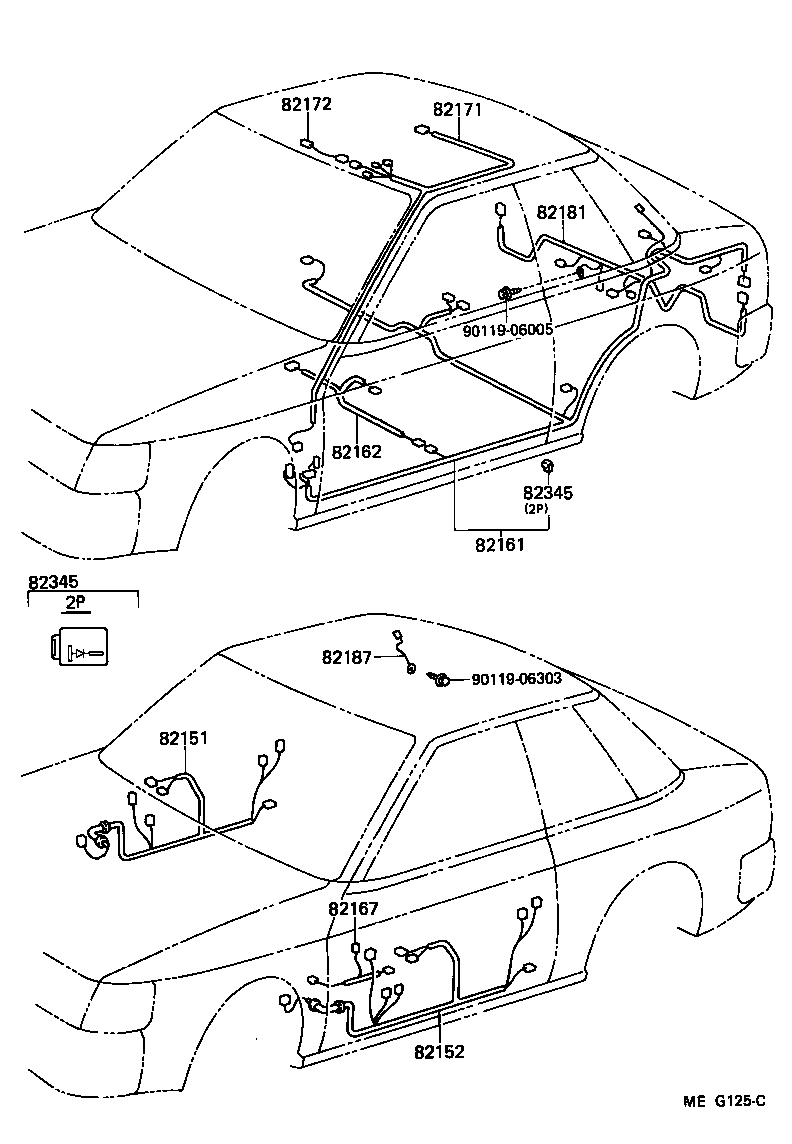 82172
82171
82181
90119-06005
82162
82345
(2P)
82161

82345
2P

82187
90119-06303
82151
82167
82152

ME G125-C