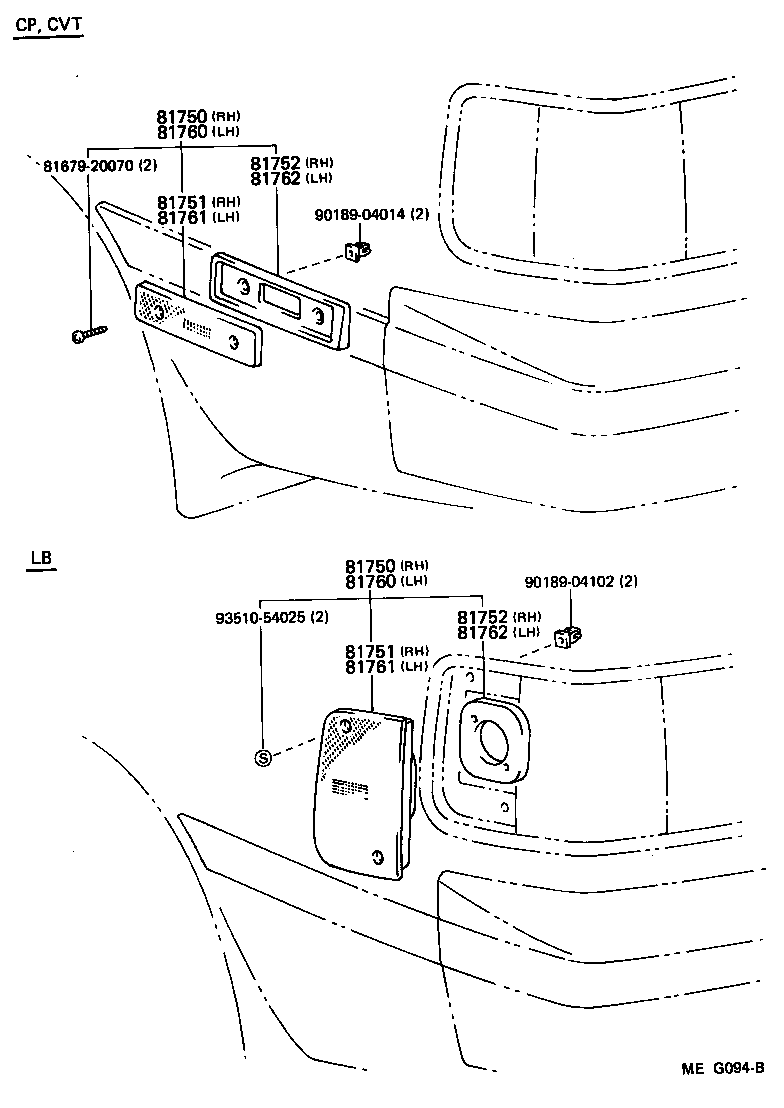 CP, CVT

81750 (RH)
81760 (LH)

81679-20070 (2)

81752 (RH)
81762 (LH)

81751 (RH)
81761 (LH)

90189-04014 (2)

LB

81750 (RH)
81760 (LH)

90189-04102 (2)

93510-54025 (2)

81752 (RH)
81762 (LH)

81751 (RH)
81761 (LH)

S

ME G094-B