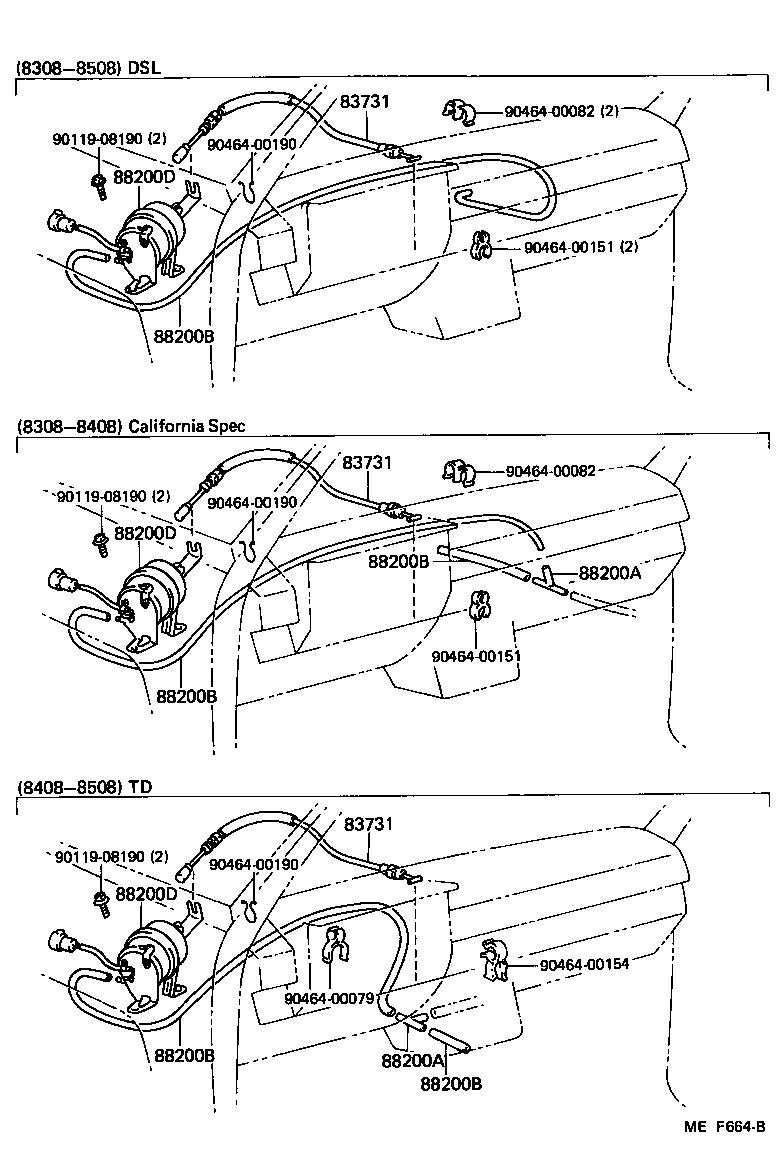 (8308–8508) DSL

83731
90464-00082 (2)
90119-08190 (2)
90464-00190
88200D
90464-00151 (2)
88200B

(8308–8408) California Spec

83731
90464-00082
90119-08190 (2)
90464-00190
88200D
88200B
88200A
90464-00151
88200B

(8408–8508) TD

83731
90119-08190 (2)
90464-00190
88200D
90464-00154
90464-00079
88200B
88200A
88200B

ME F664-B