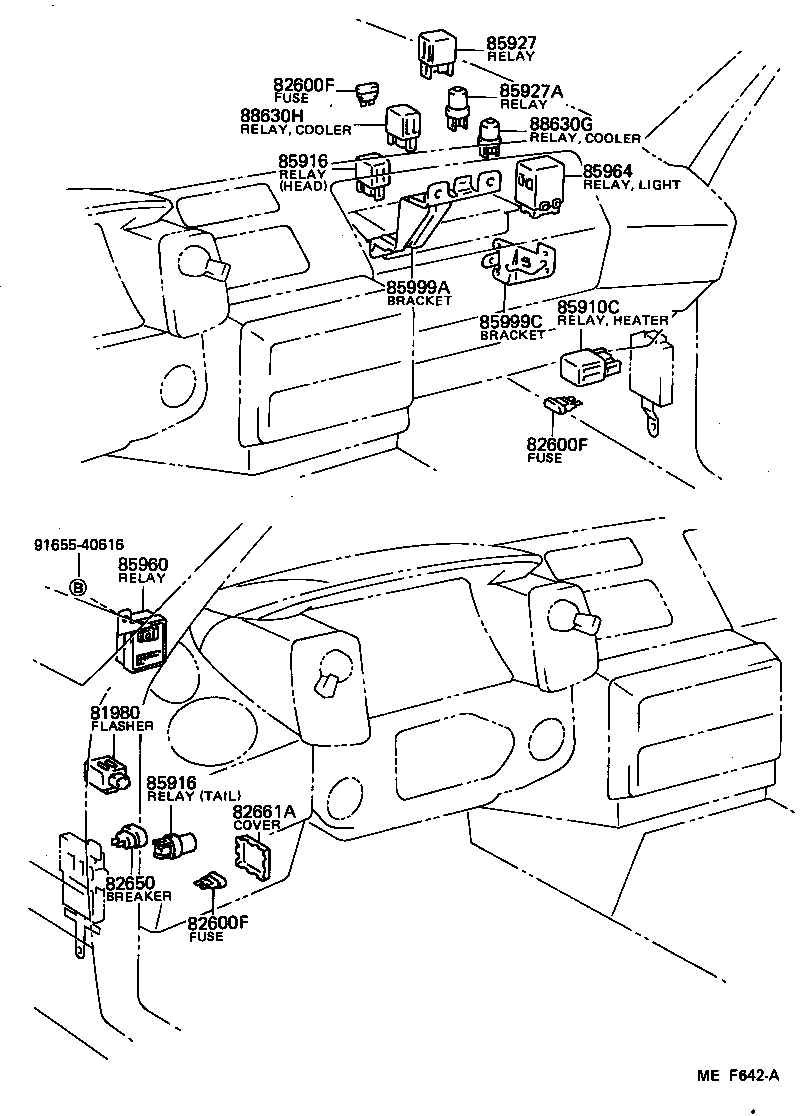 85927
RELAY

82600F
FUSE

85927A
RELAY

88630H
RELAY, COOLER

88630G
RELAY, COOLER

85916
RELAY
(HEAD)

85964
RELAY, LIGHT

85999A
BRACKET

85999C
BRACKET

85910C
RELAY, HEATER

82600F
FUSE

91655-40616
B

85960
RELAY

81980
FLASHER

85916
RELAY (TAIL)

82661A
COVER

82650
BREAKER

82600F
FUSE

ME F642-A