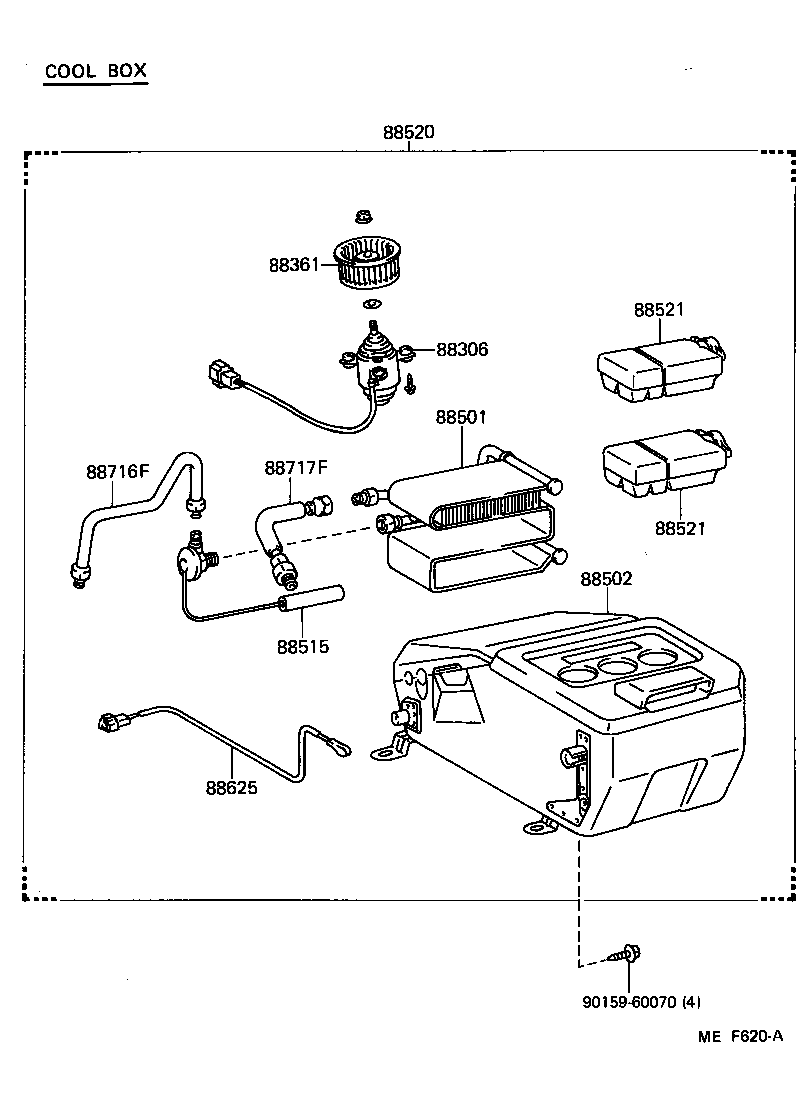 COOL BOX

88520

88361

88306

88521

88501

88716F

88717F

88521

88502

88515

88625

90159-60070 (4)

ME F620-A