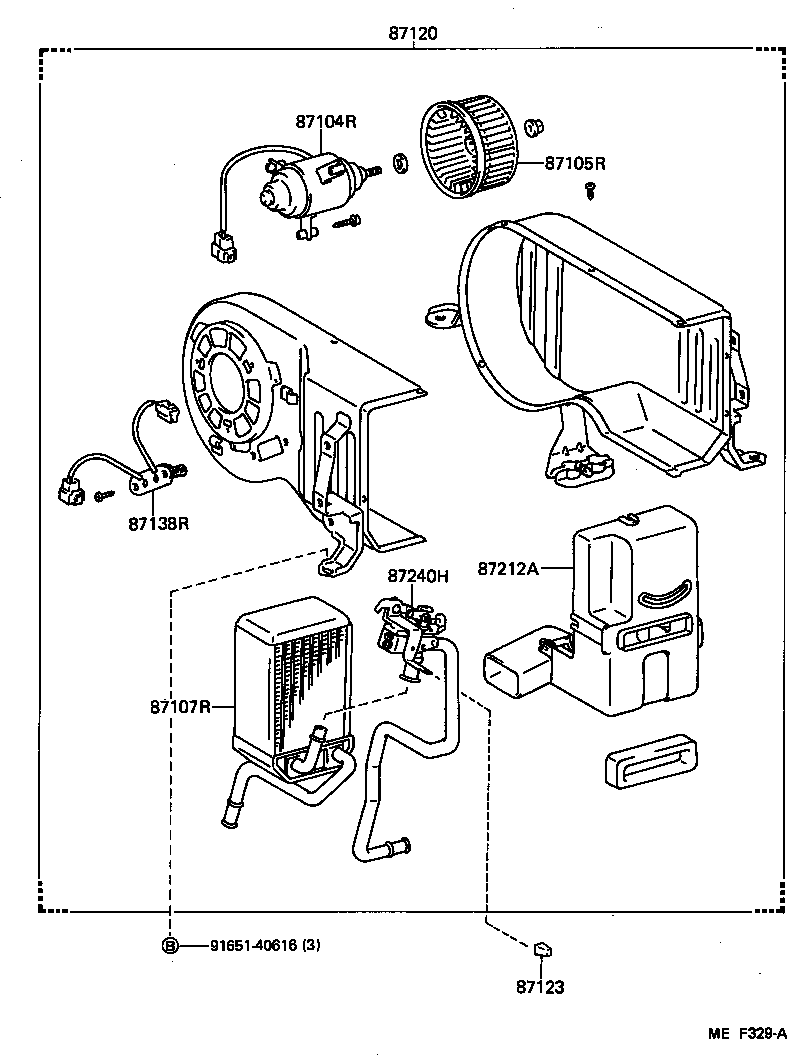 87120

87104R

87105R

87138R

87240H

87212A

87107R

B 91651-40616 (3)

87123

ME F329-A