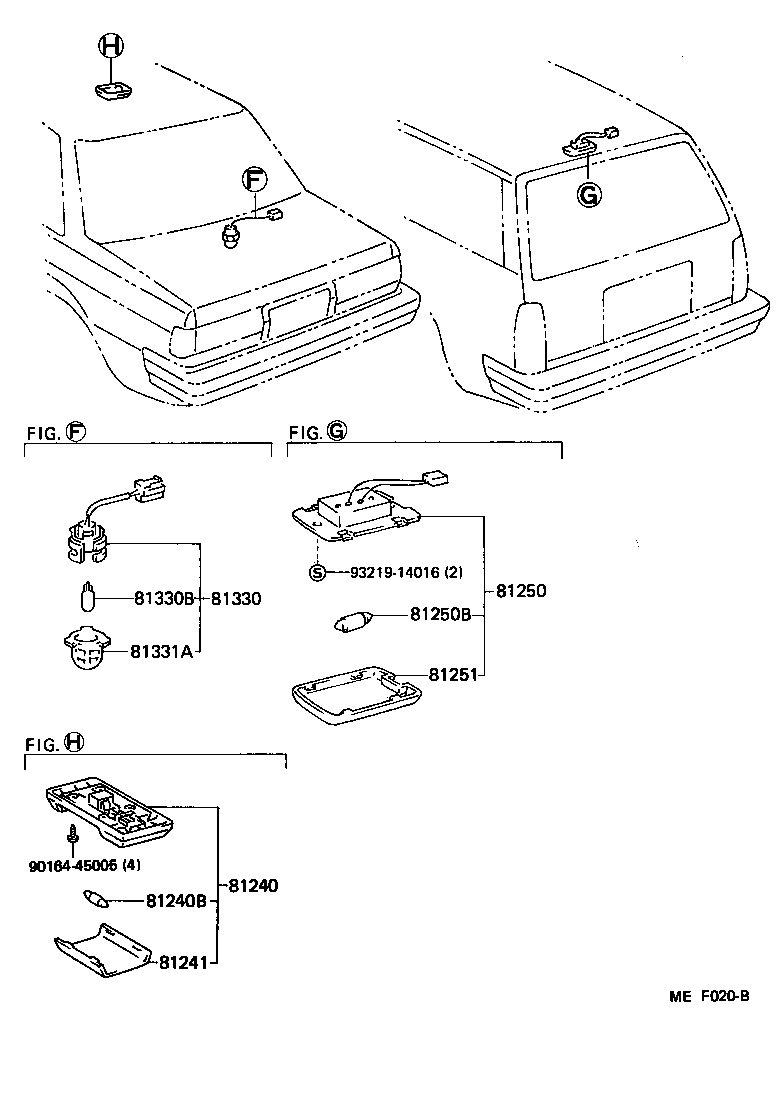 H

F

G

FIG. F

81330B 81330

81331A

FIG. G

S 93219-14016 (2)

81250

81250B

81251

FIG. H

90164-45005 (4)

81240B 81240

81241

ME F020-B