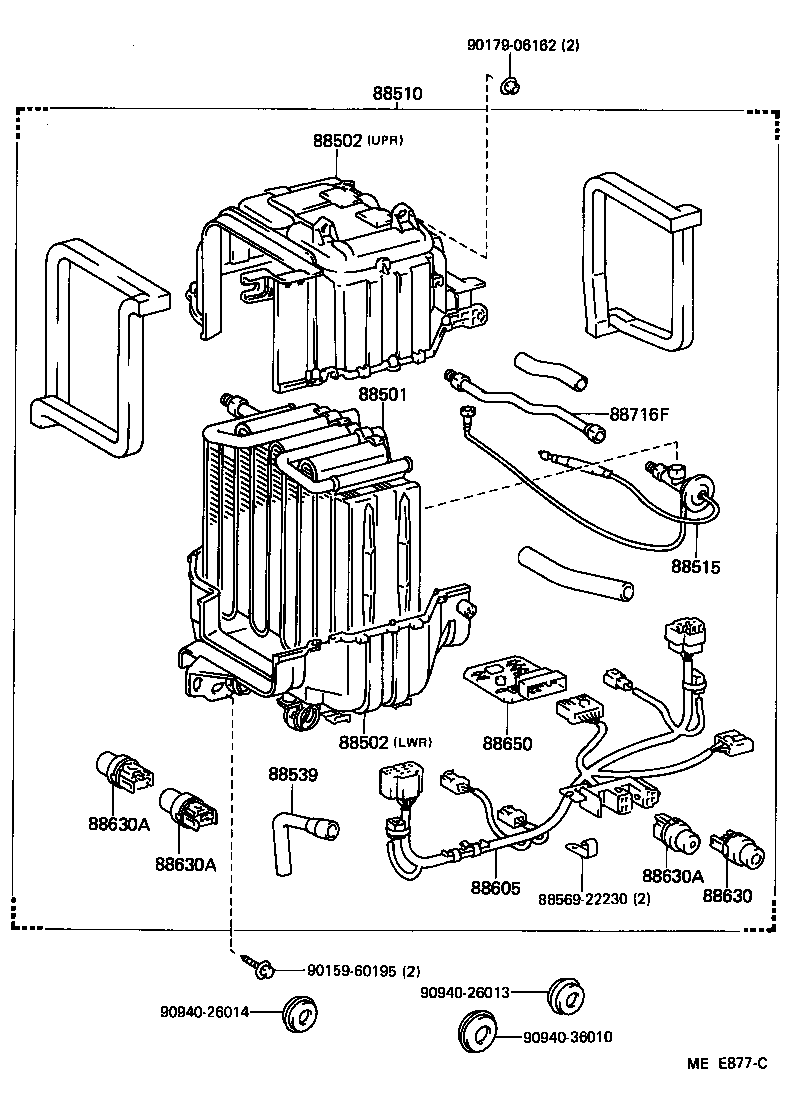 90179-06182 (2)

88510

88502 (UPR)

88501

88716F

88515

88502 (LWR)

88650

88539

88630A

88630A

88605

88569-22230 (2)

88630A

88630

90159-60195 (2)

90940-26014

90940-26013

90940-36010

ME E877-C