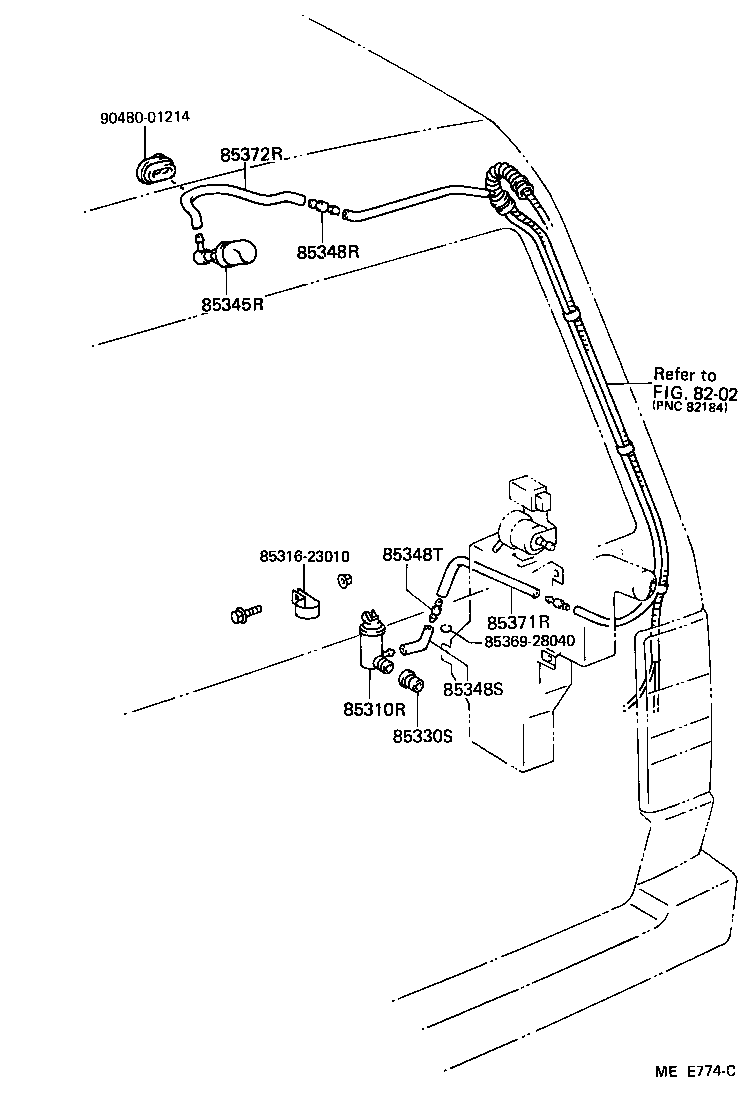 90480-01214
85372R
85348R
85345R
Refer to
FIG. 82-02
(PNC 82184)
85316-23010
85348T
85371R
85369-28040
85348S
85310R
85330S
ME E774-C