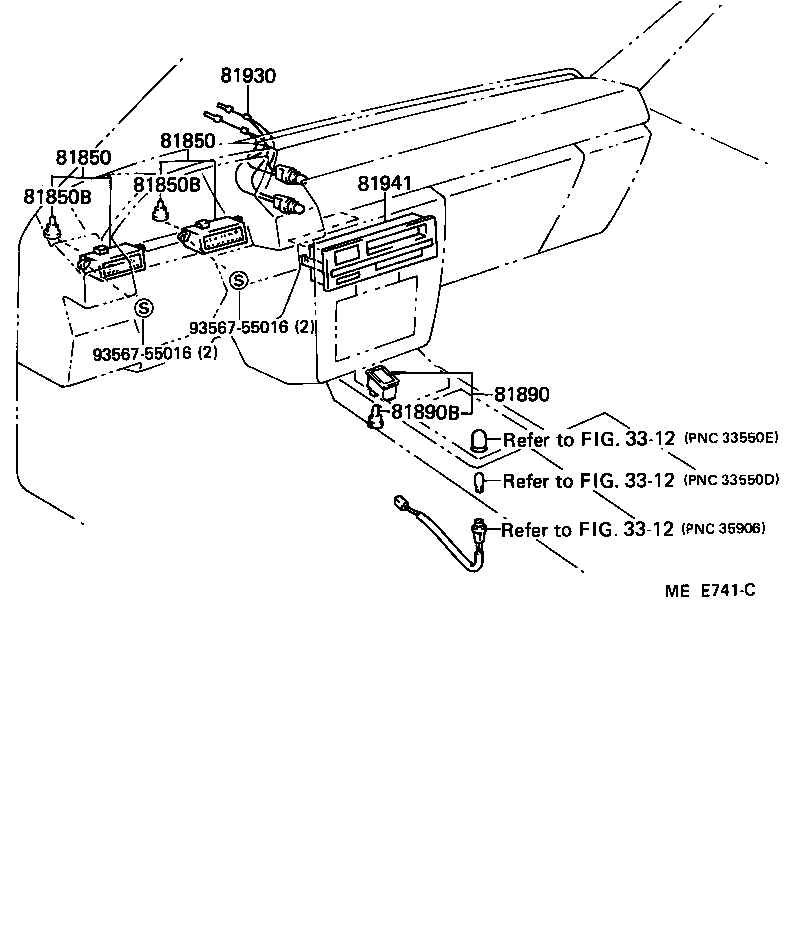 81930

81850

81850

81850B

81850B

81941

S

S

93567-55016 (2)

93567-55016 (2)

81890

81890B

Refer to FIG. 33-12 (PNC 33550E)

Refer to FIG. 33-12 (PNC 33550D)

Refer to FIG. 33-12 (PNC 35906)

ME E741-C