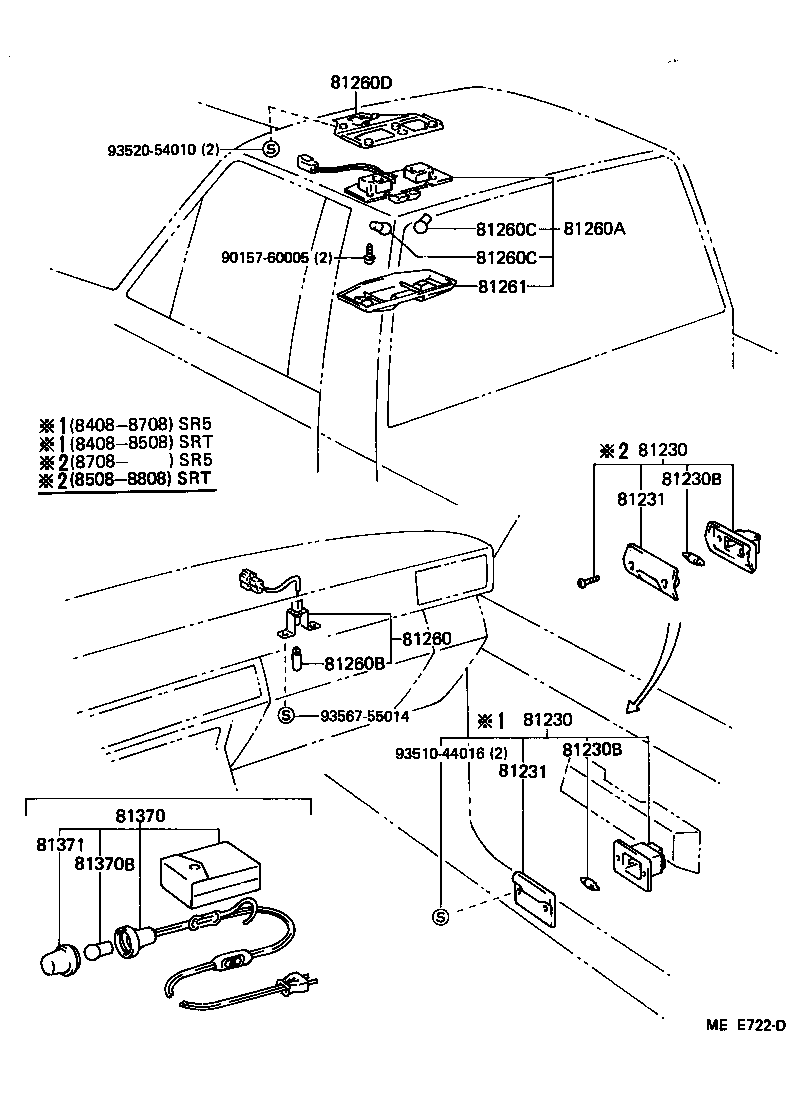 81260D
93520-54010 (2)
S
81260C
81260A
90157-60005 (2)
81260C
81261

※1 (8408–8708) SR5
※1 (8408–8508) SRT
※2 (8708– ) SR5
※2 (8508–8808) SRT

※2 81230
81230B
81231

81260
81260B
S
93567-55014

※1 81230
93510-44016 (2)
81230B
81231
S

81370
81371
81370B

ME E722-D