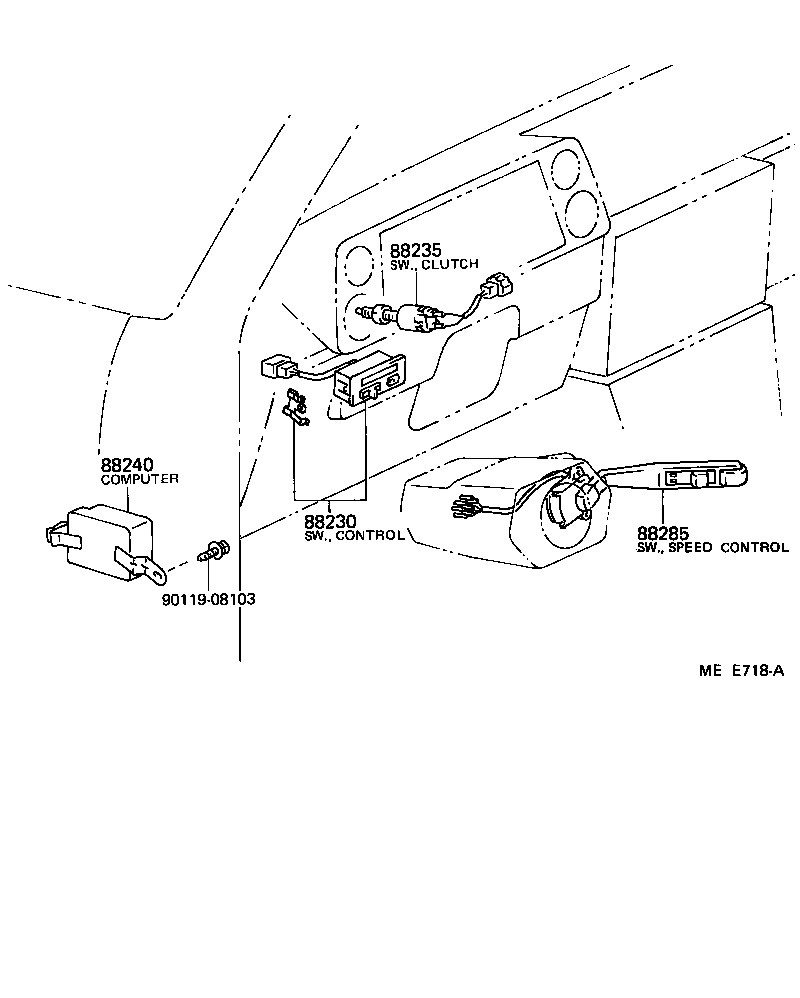 88235
SW., CLUTCH

88240
COMPUTER

88230
SW., CONTROL

88285
SW., SPEED CONTROL

90119-08103

ME E718-A