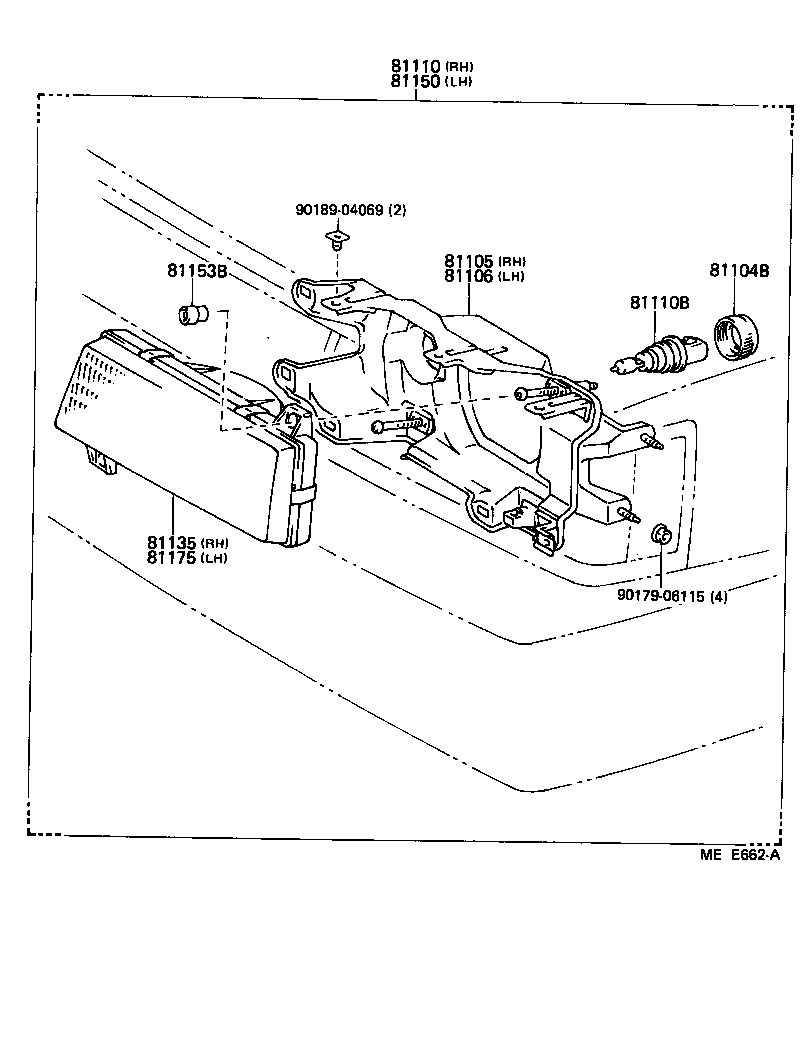 81110 (RH)
81150 (LH)

90189-04069 (2)

81153B

81105 (RH)
81106 (LH)

81104B

81110B

81135 (RH)
81175 (LH)

90179-06115 (4)

ME E662-A