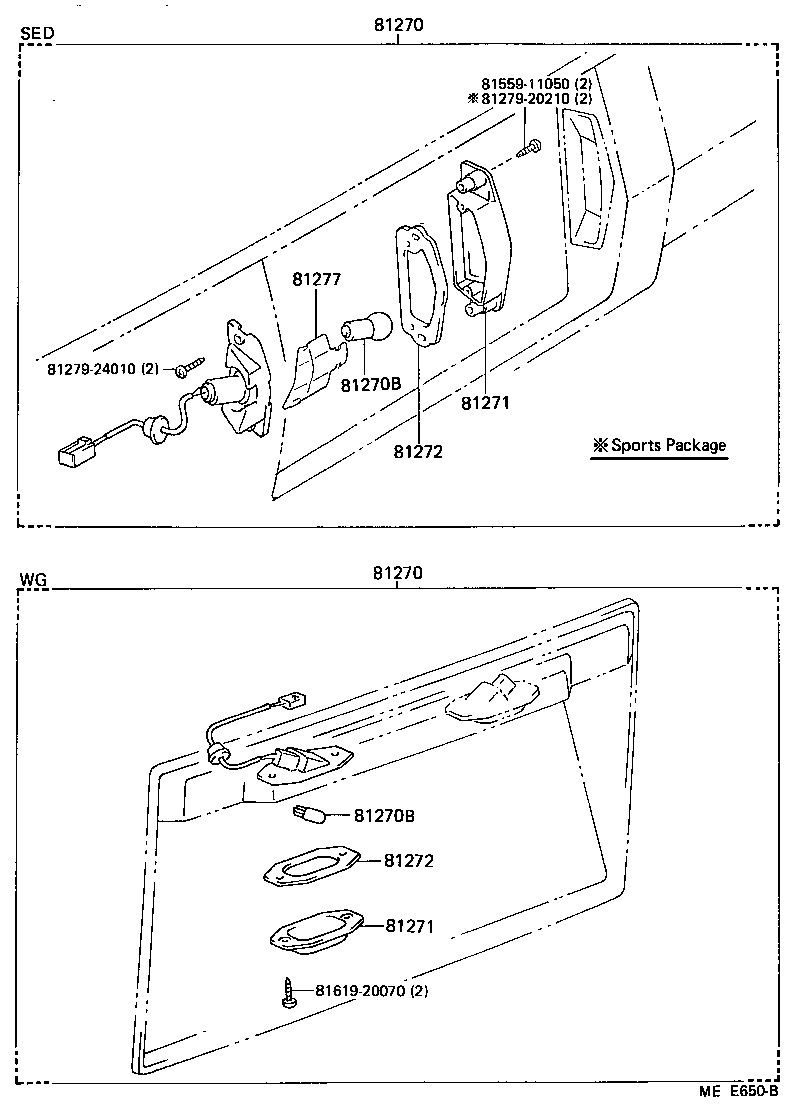 SED

81270

81559-11050 (2)
※81279-20210 (2)

81277

81279-24010 (2)

81270B

81271

81272

※Sports Package

WG

81270

81270B

81272

81271

81619-20070 (2)

ME E650-B